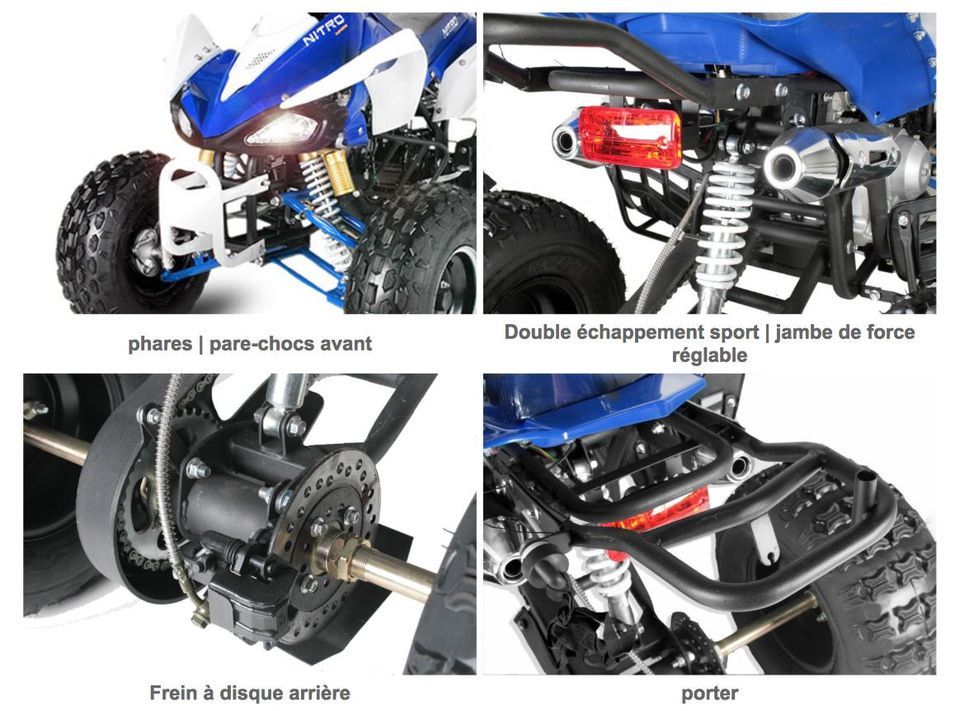 NITRO

phares | pare-chocs avant

Double échappement sport | jambe de force réglable

Frein à disque arrière

porter