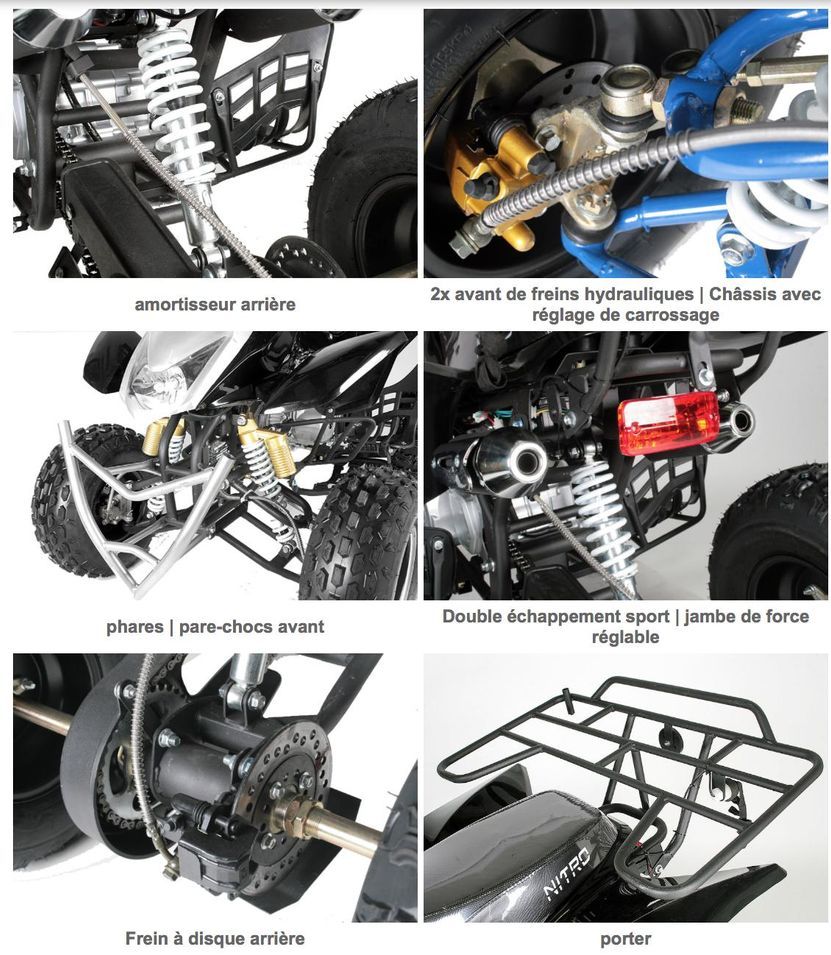 amortisseur arrière

2x avant de freins hydrauliques | Châssis avec réglage de carrossage

phares | pare-chocs avant

Double échappement sport | jambe de force réglable

Frein à disque arrière

NITRO

porter