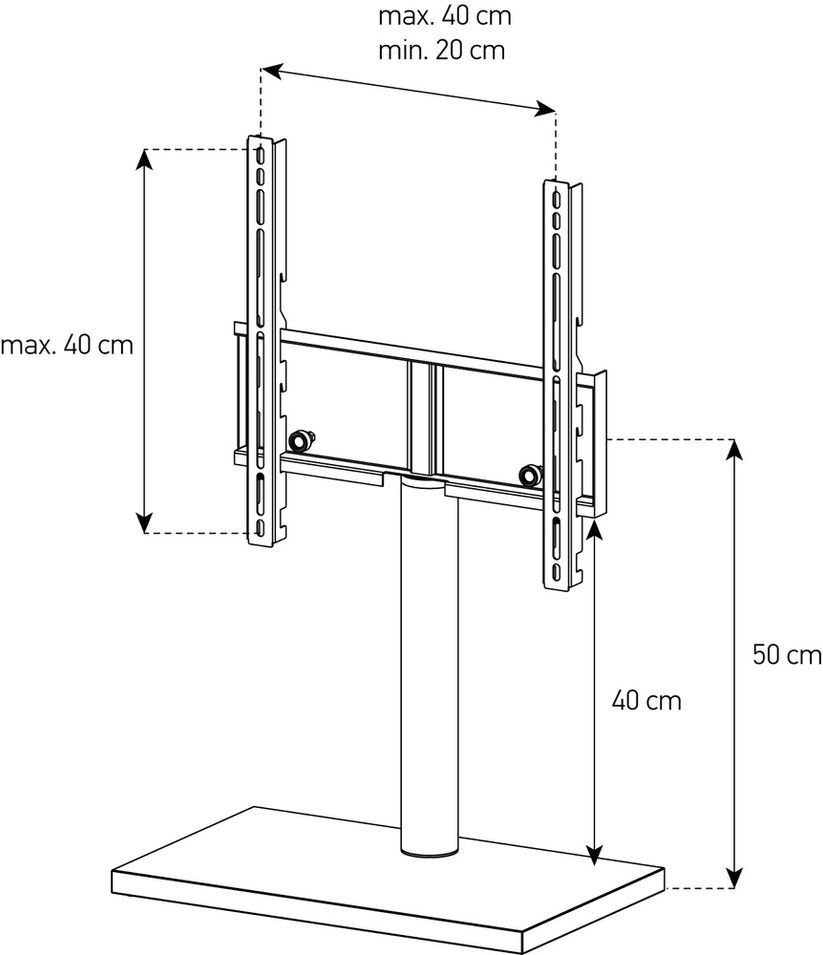 max. 40 cm
min. 20 cm

max. 40 cm

50 cm

40 cm