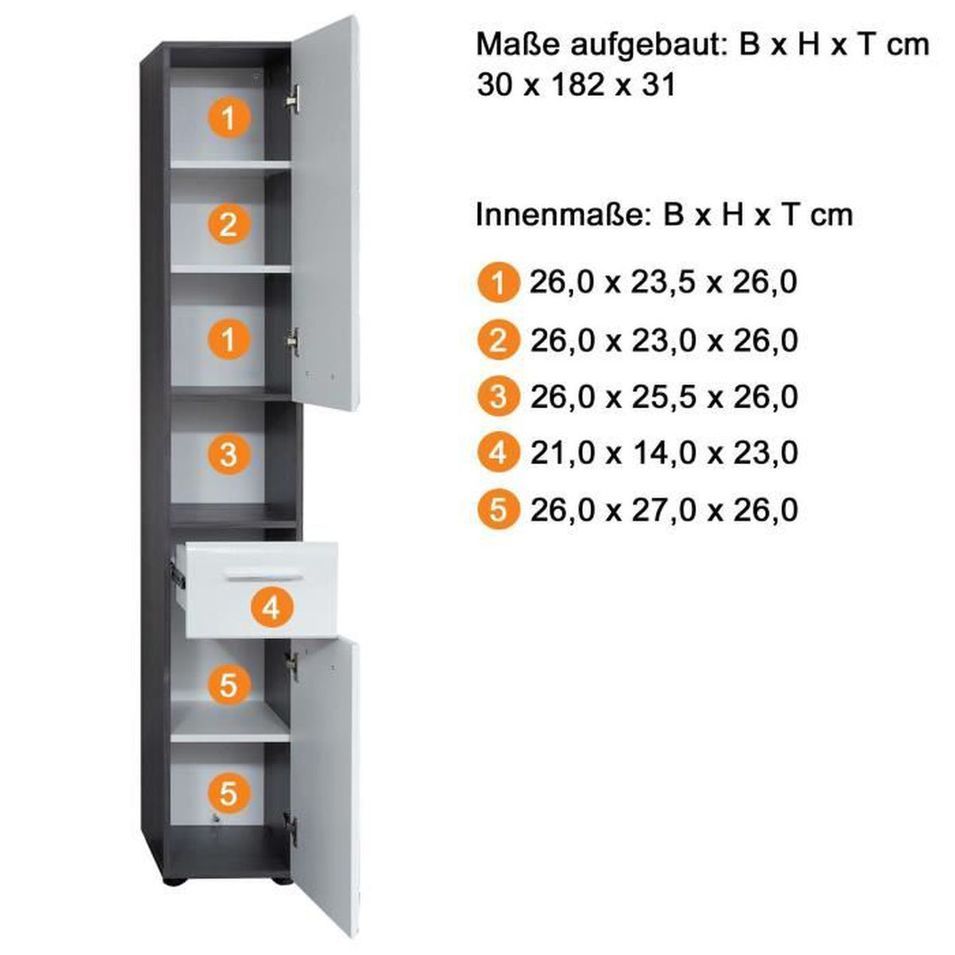 1
2
1
3
4
5
5

Maße aufgebaut: B x H x T cm
30 x 182 x 31

Innenmaße: B x H x T cm

1 26,0 x 23,5 x 26,0
2 26,0 x 23,0 x 26,0
3 26,0 x 25,5 x 26,0
4 21,0 x 14,0 x 23,0
5 26,0 x 27,0 x 26,0