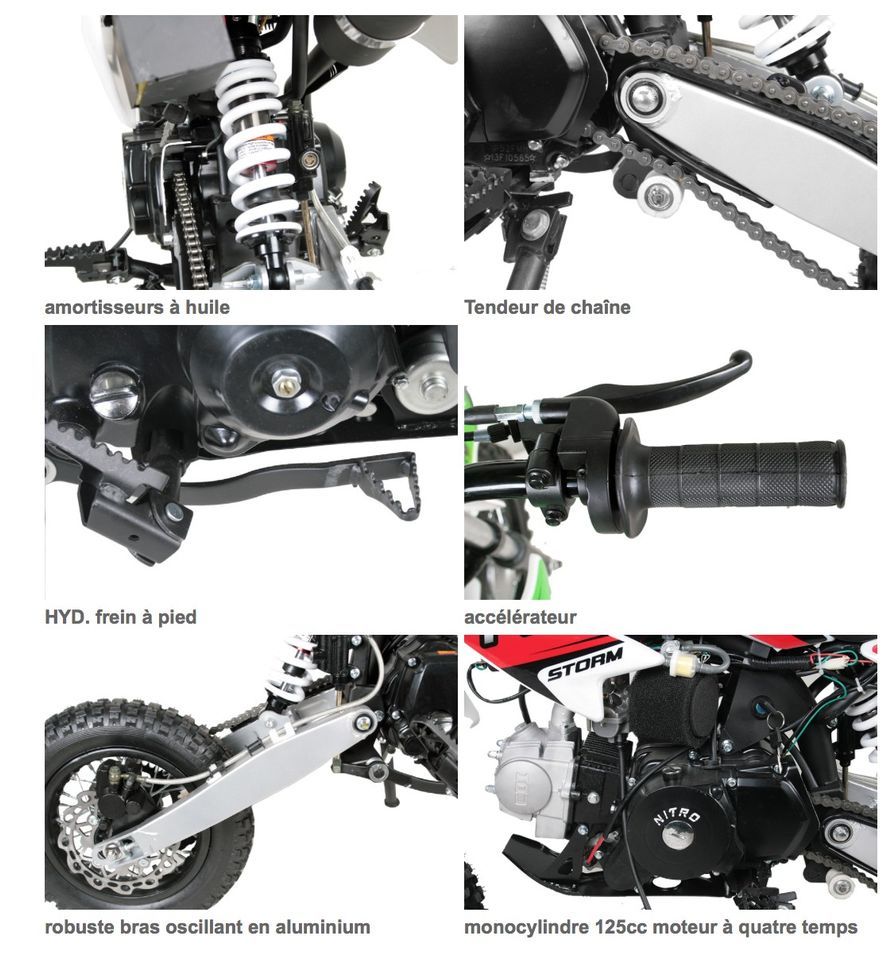 amortisseurs à huile

Tendeur de chaîne

HYD. frein à pied

accélérateur

STORM

NITRO

robuste bras oscillant en aluminium

monocylindre 125cc moteur à quatre temps