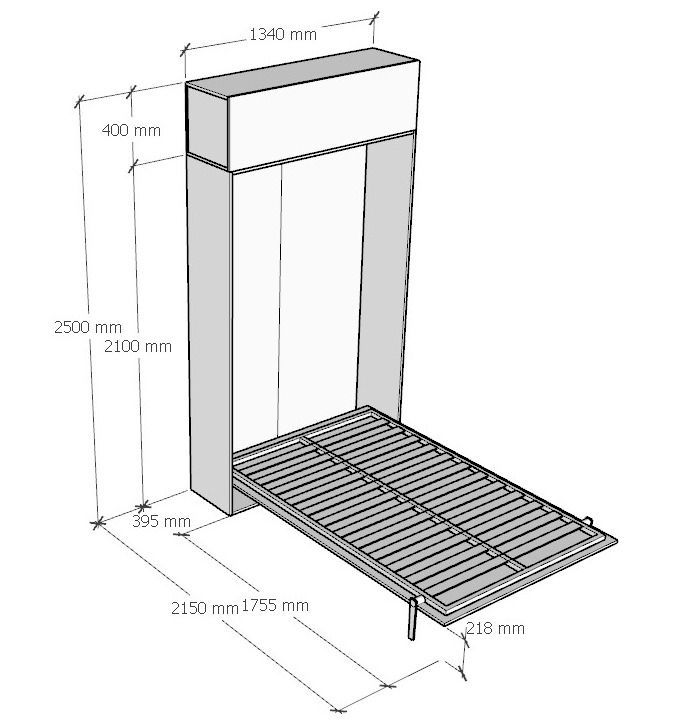 1340 mm
400 mm
2500 mm
2100 mm
395 mm
2150 mm
1755 mm
218 mm