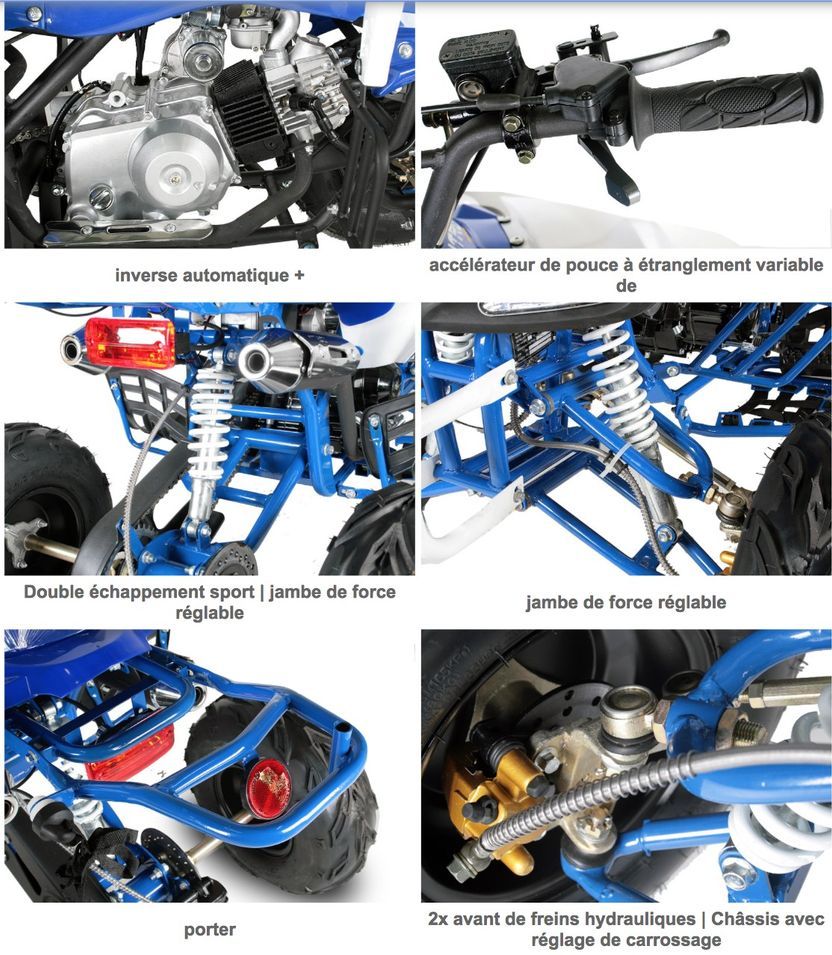 inverse automatique +

accélérateur de pouce à étranglement variable de

Double échappement sport | jambe de force réglable

jambe de force réglable

porter

2x avant de freins hydrauliques | Châssis avec réglage de carrossage