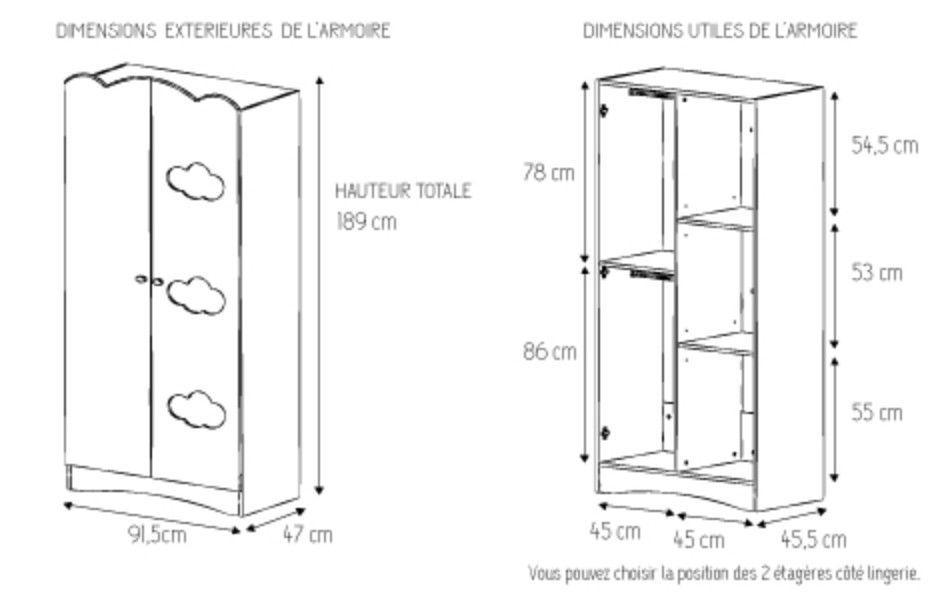 DIMENSIONS EXTERIEURES DE L'ARMOIRE

HAUTEUR TOTALE
189 cm

91,5cm
47 cm

DIMENSIONS UTILES DE L'ARMOIRE

78 cm
86 cm
54,5 cm
53 cm
55 cm

45 cm
45 cm
45,5 cm

Vous pouvez choisir la position des 2 étagères côté lingerie.