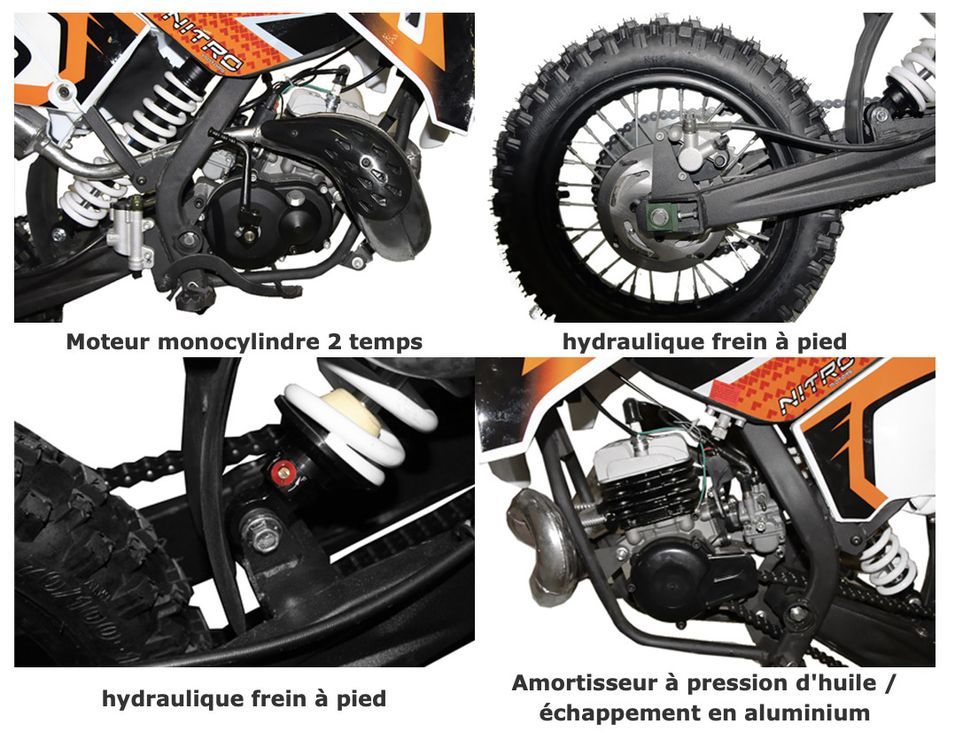 NITRO

Moteur monocylindre 2 temps

hydraulique frein à pied

NITRO

hydraulique frein à pied

Amortisseur à pression d'huile / échappement en aluminium