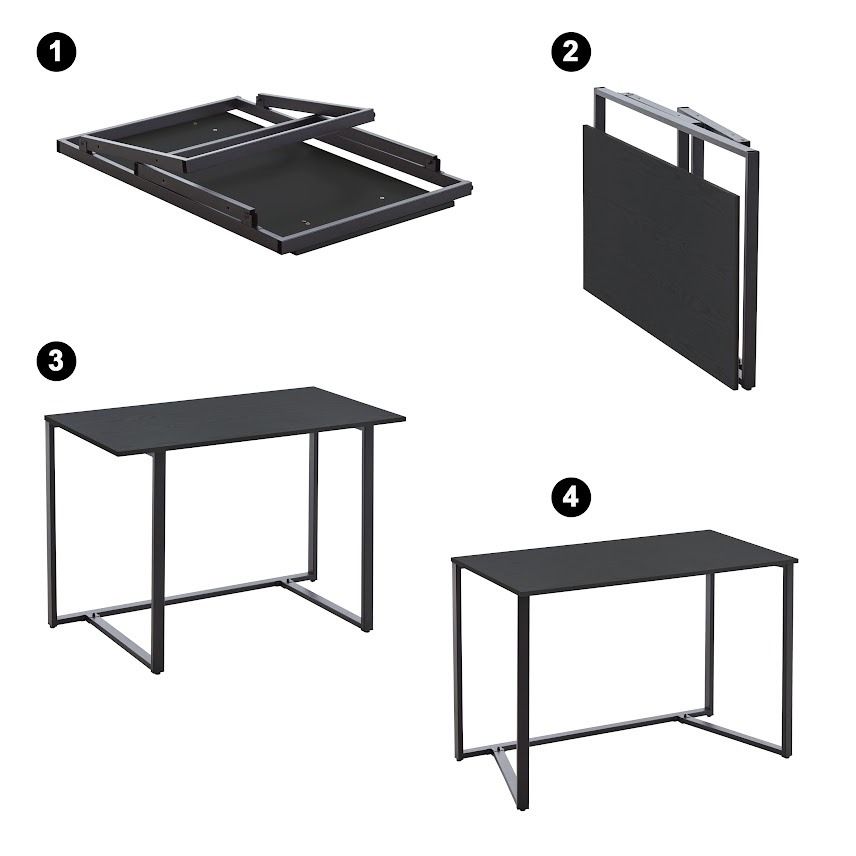 1

2

3

4