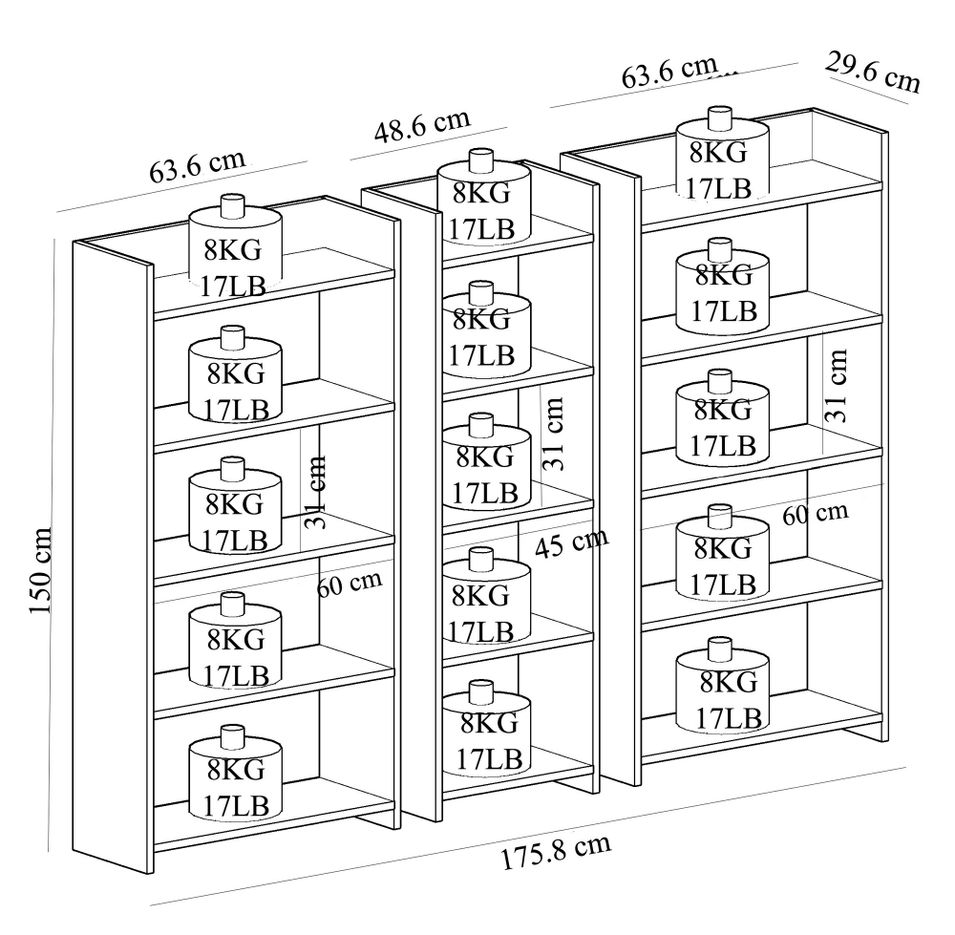 63.6 cm
48.6 cm
63.6 cm
29.6 cm
150 cm
8KG
17LB
8KG
17LB
8KG
17LB
31 cm
60 cm
8KG
17LB
8KG
17LB
8KG
17LB
8KG
17LB
8KG
17LB
31 cm
45 cm
8KG
17LB
8KG
17LB
8KG
17LB
8KG
17LB
8KG
17LB
31 cm
60 cm
8KG
17LB
8KG
17LB
175.8 cm