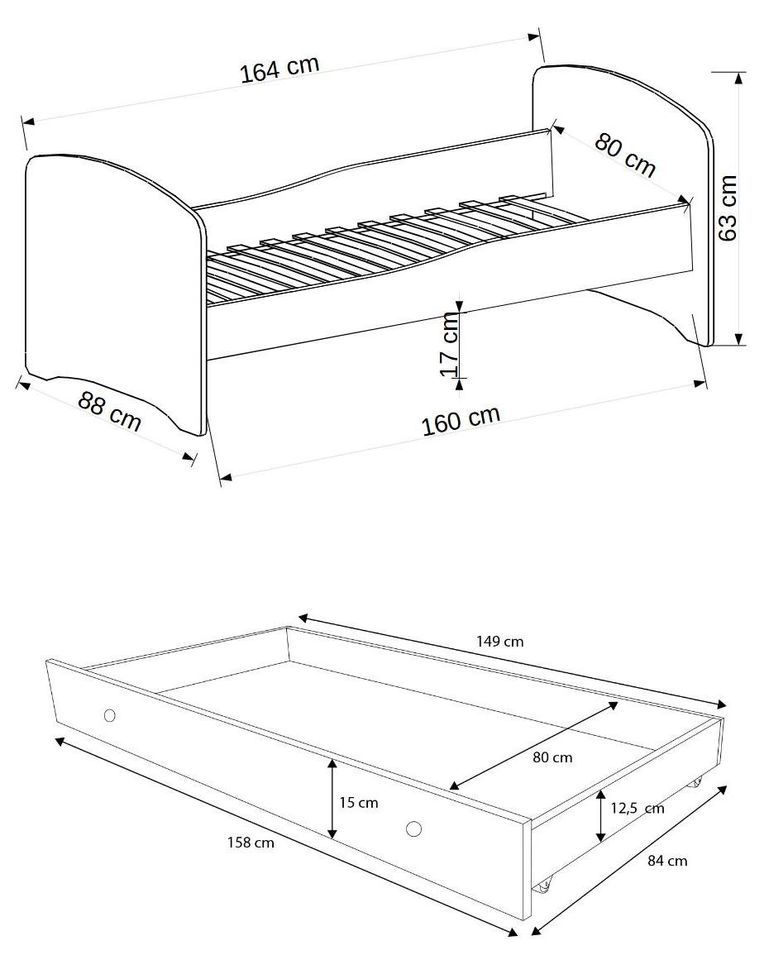 164 cm

80 cm

63 cm

17 cm

88 cm

160 cm

149 cm

80 cm

15 cm

12,5 cm

158 cm

84 cm