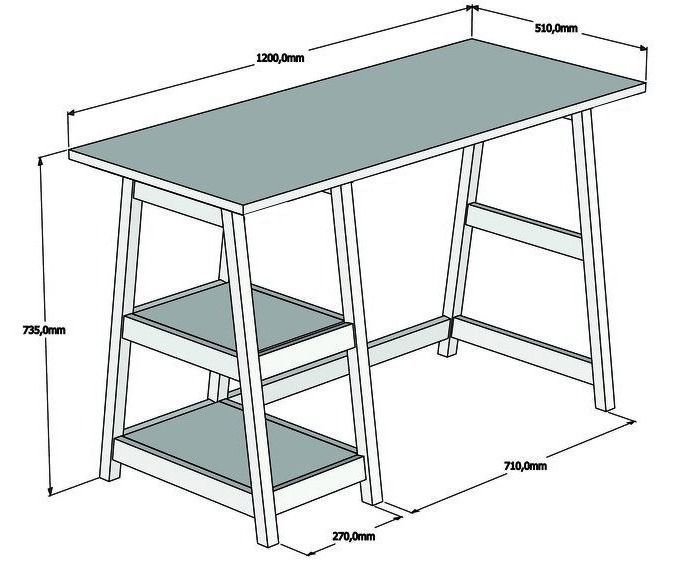 1200,0mm

510,0mm

735,0mm

710,0mm

270,0mm