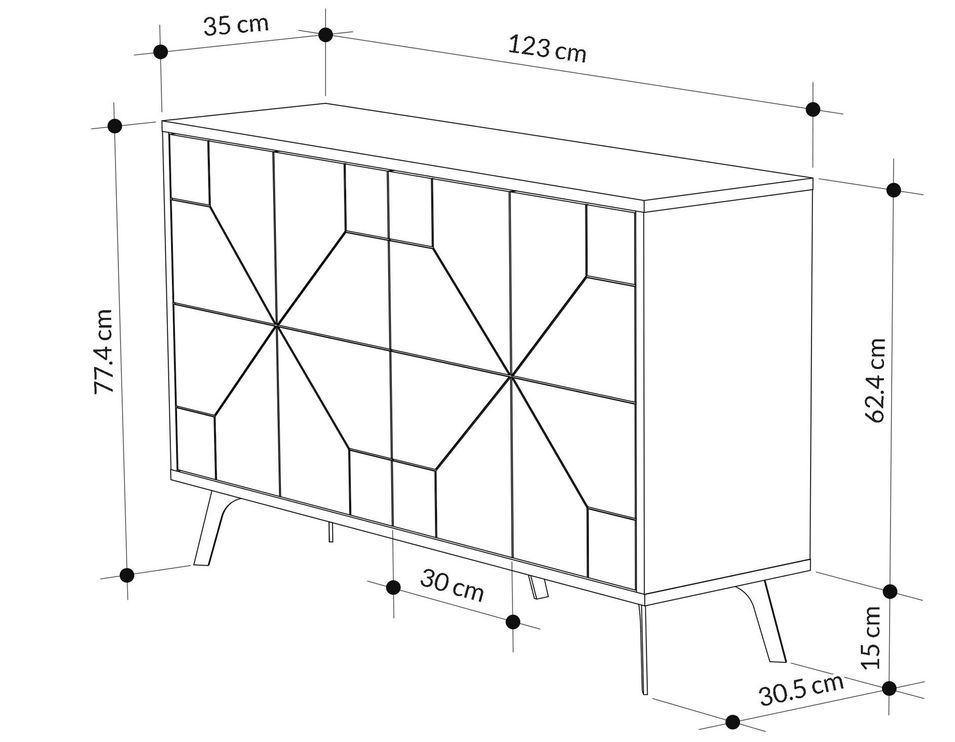 35 cm
123 cm
77.4 cm
62.4 cm
30 cm
15 cm
30.5 cm