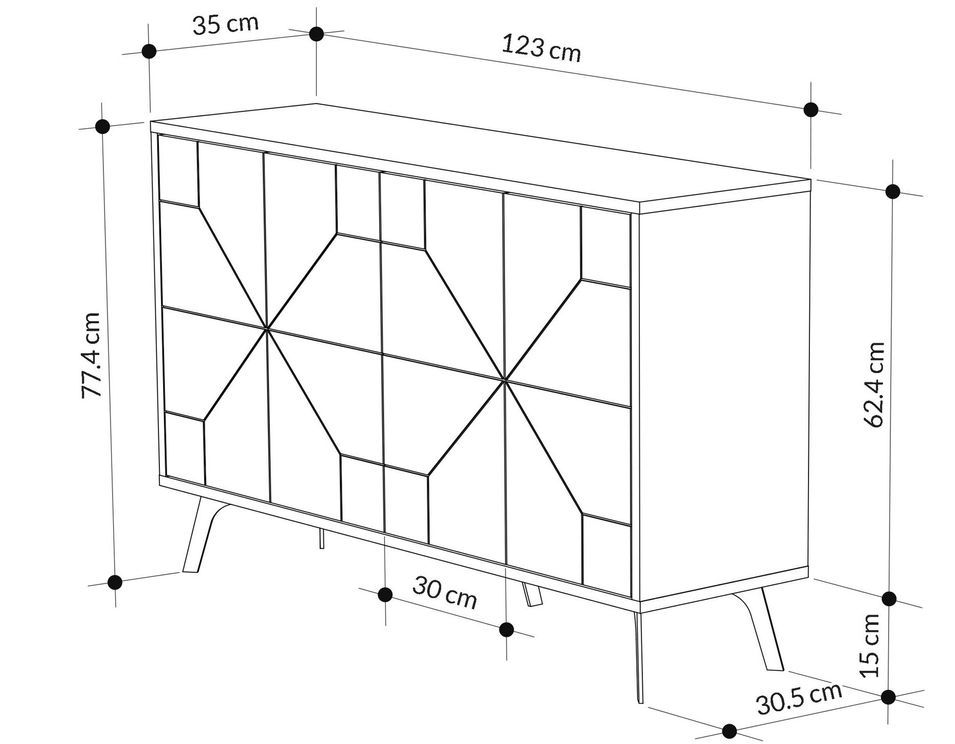 35 cm
123 cm
77.4 cm
62.4 cm
30 cm
15 cm
30.5 cm