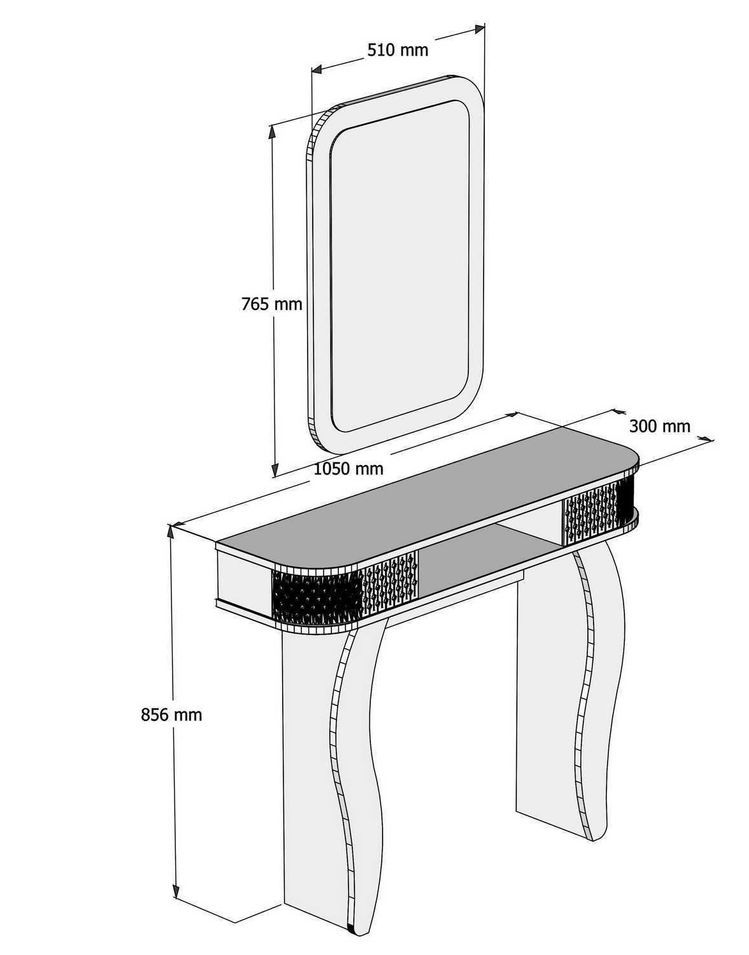 510 mm

765 mm

300 mm

1050 mm

856 mm