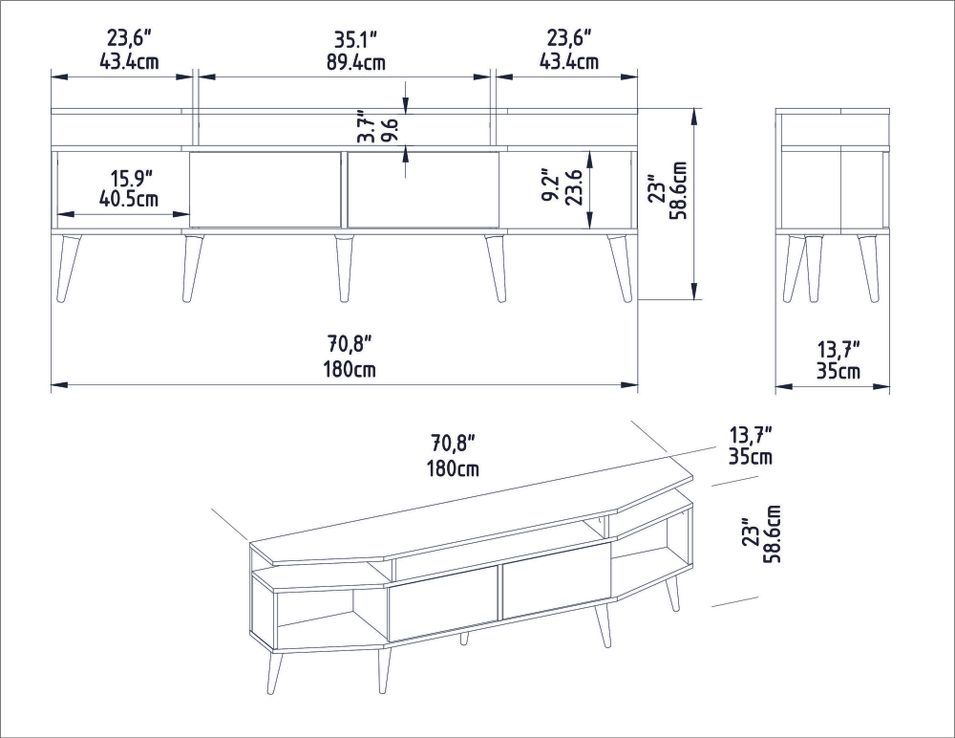 23,6"
43.4cm

35.1"
89.4cm

23,6"
43.4cm

3.7"
9.6

15.9"
40.5cm

9.2"
23.6

23"
58.6cm

70,8"
180cm

13,7"
35cm

70,8"
180cm

13,7"
35cm

23"
58.6cm