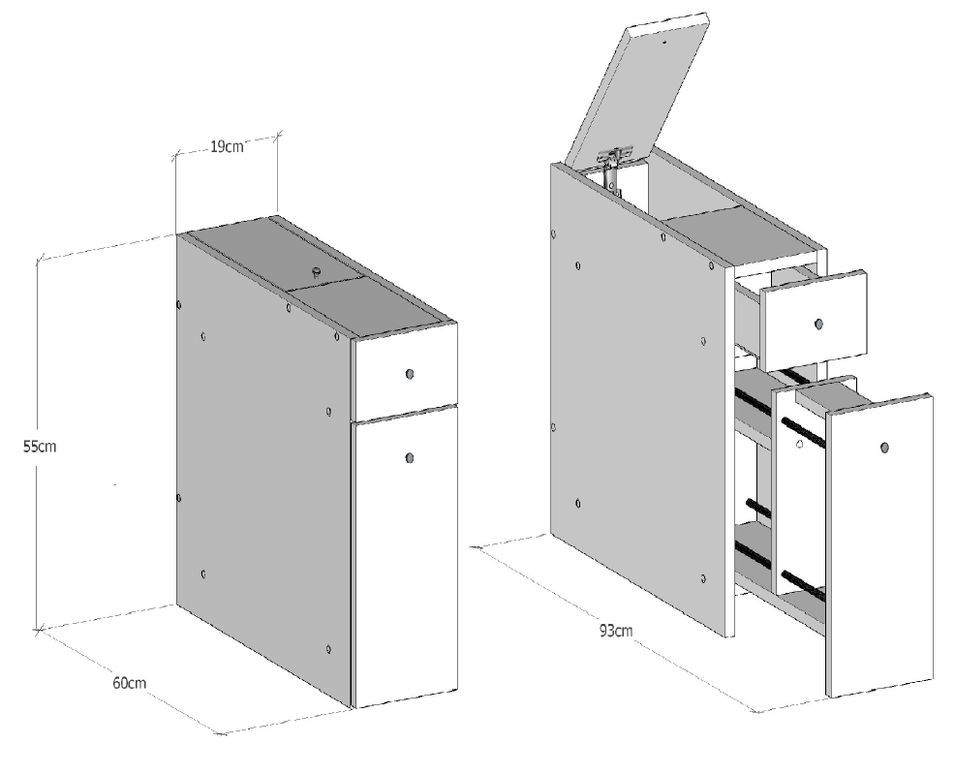 19cm
55cm
60cm
93cm