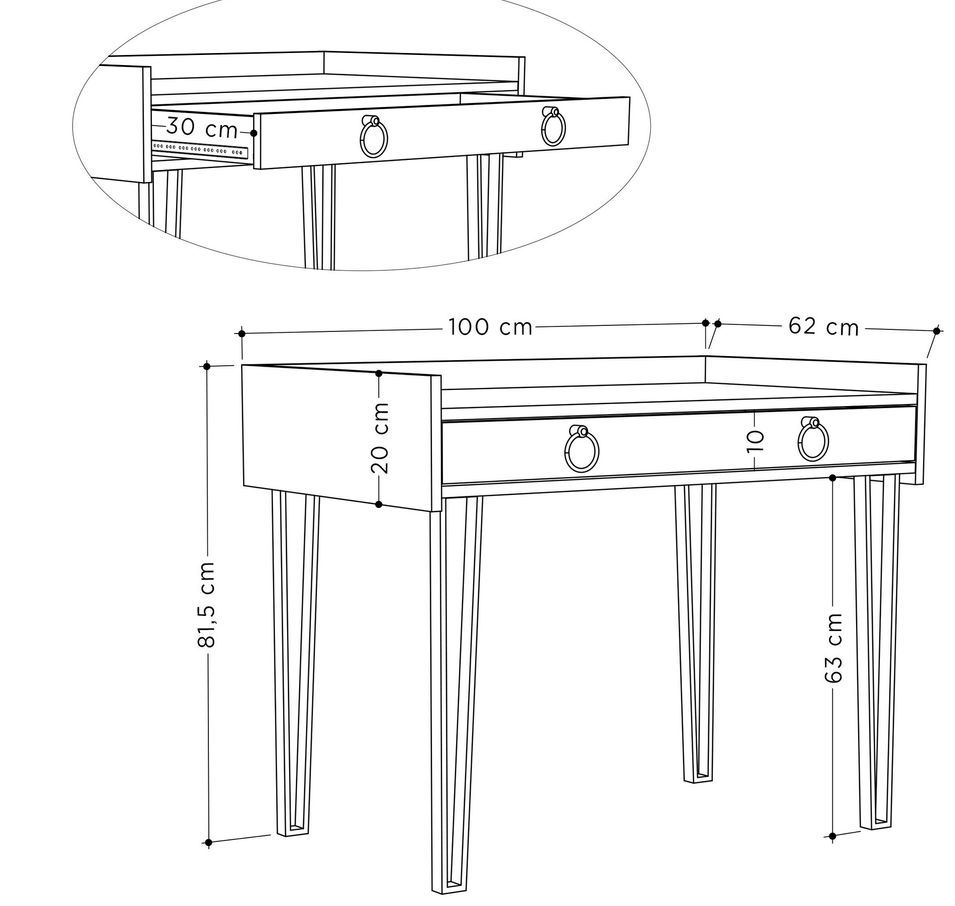 30 cm

100 cm

62 cm

20 cm

10

81,5 cm

63 cm