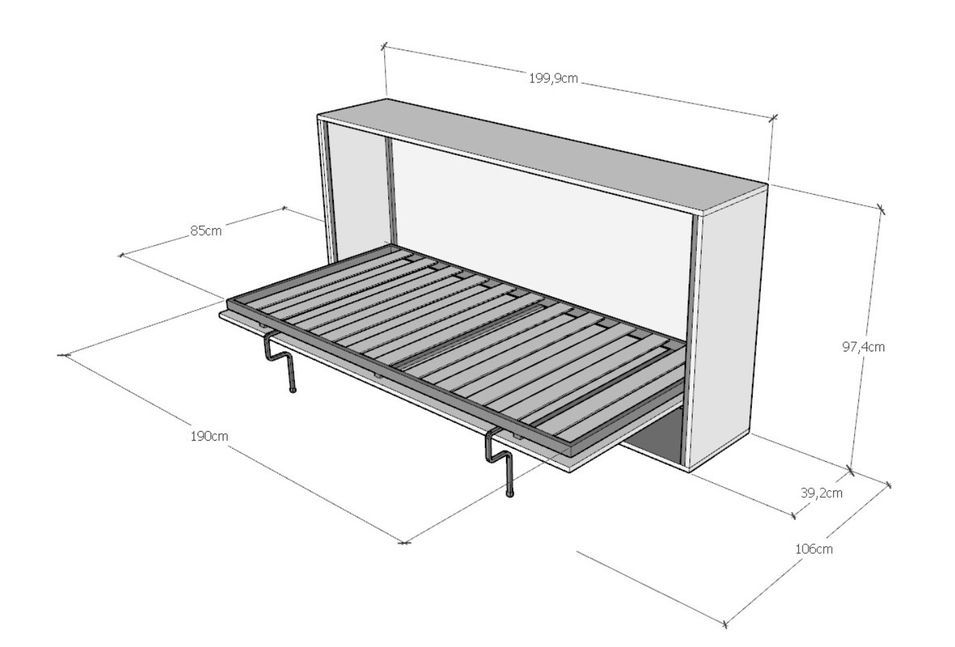 199,9cm

85cm

97,4cm

190cm

39,2cm

106cm