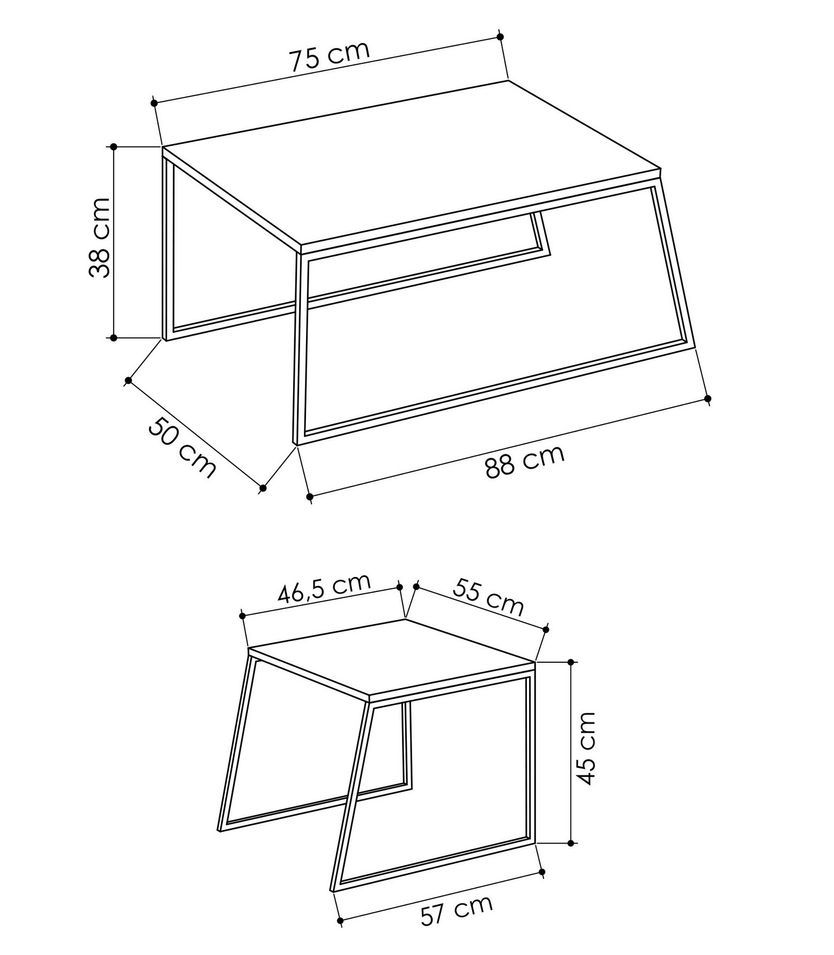 75 cm

38 cm

50 cm

88 cm

46,5 cm

55 cm

45 cm

57 cm