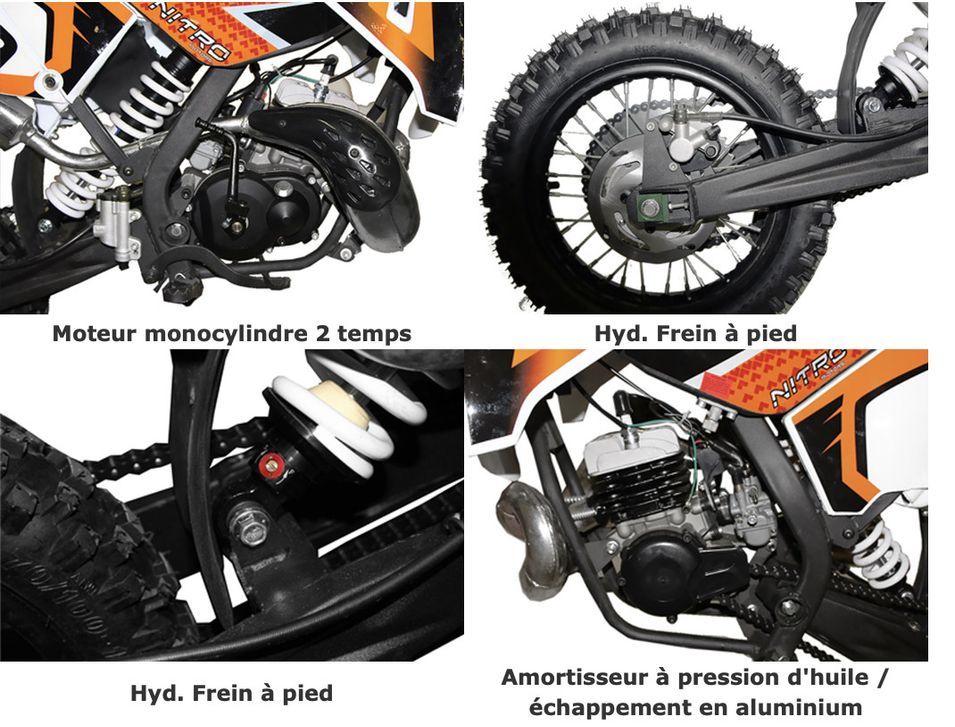 NITRO

Moteur monocylindre 2 temps

Hyd. Frein à pied

NITRO

Hyd. Frein à pied

Amortisseur à pression d'huile / échappement en aluminium