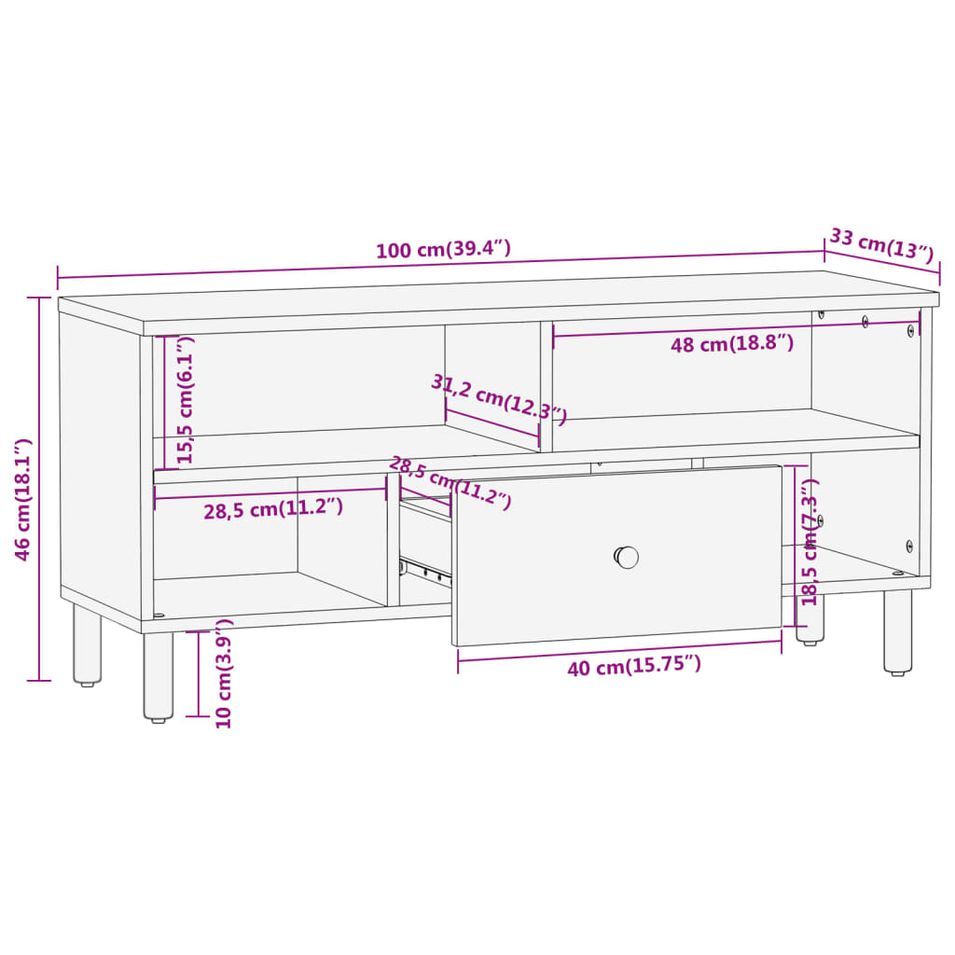 100 cm(39.4″)

33 cm(13″)

46 cm(18.1″)

15,5 cm(6.1″)

48 cm(18.8″)

31,2 cm(12.3″)

28,5 cm(11.2″)

28,5 cm(11.2″)

18,5 cm(7.3″)

10 cm(3.9″)

40 cm(15.75″)