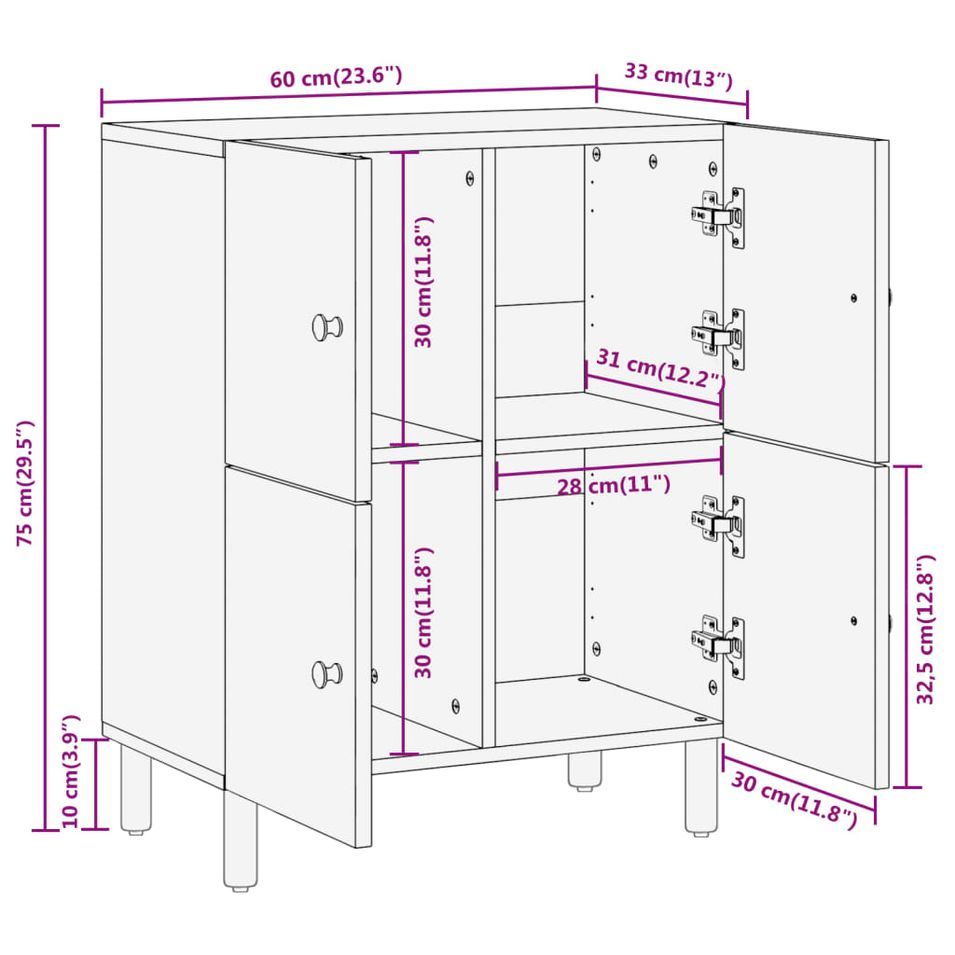 60 cm(23.6")
33 cm(13")
75 cm(29.5")
30 cm(11.8")
31 cm(12.2")
28 cm(11")
30 cm(11.8")
32,5 cm(12.8")
10 cm(3.9")
30 cm(11.8")