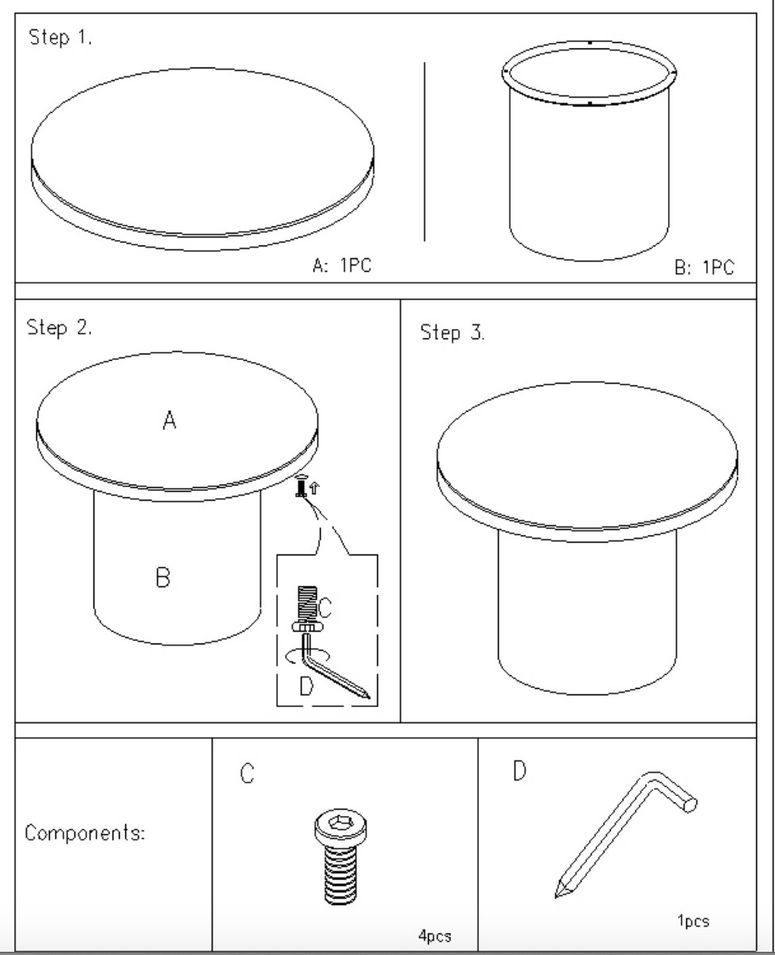 Step 1.

A: 1PC

B: 1PC

Step 2.

A

B

C

D

Step 3.

Components:

C

4pcs

D

1pcs