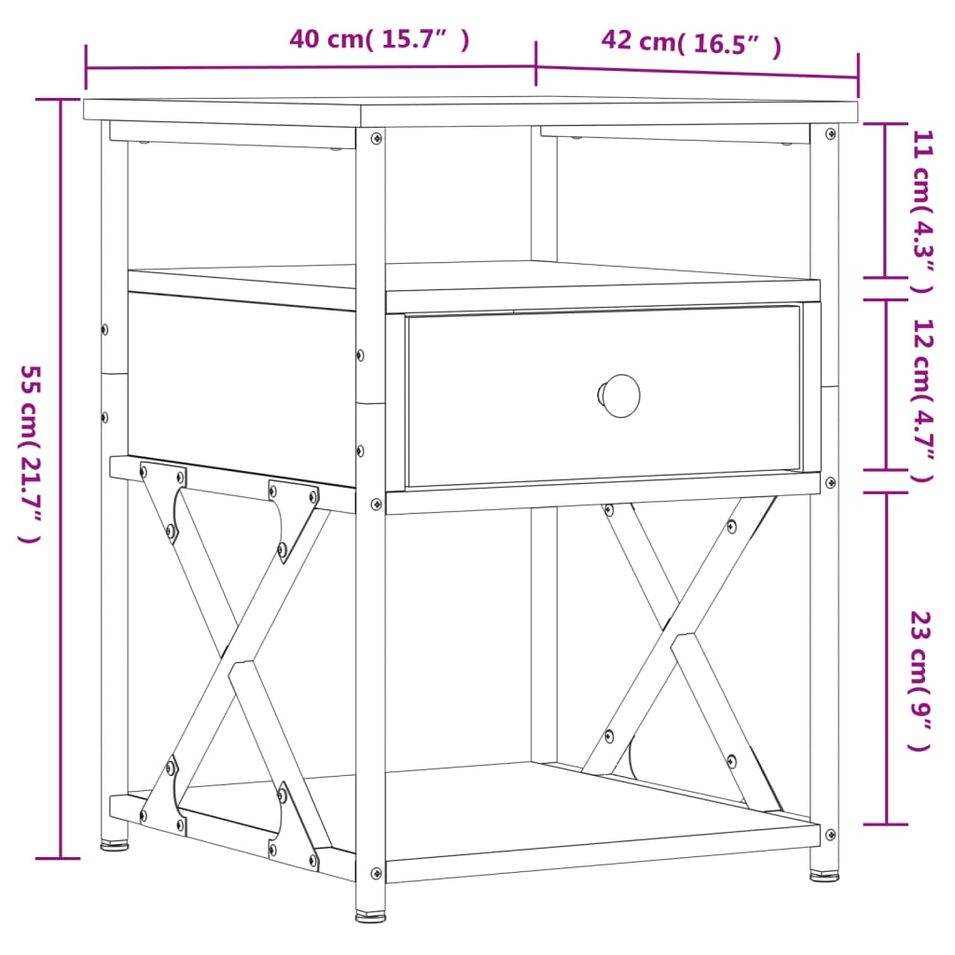 40 cm( 15.7" )
42 cm( 16.5" )
55 cm( 21.7" )
11 cm( 4.3" )
12 cm( 4.7" )
23 cm( 9" )