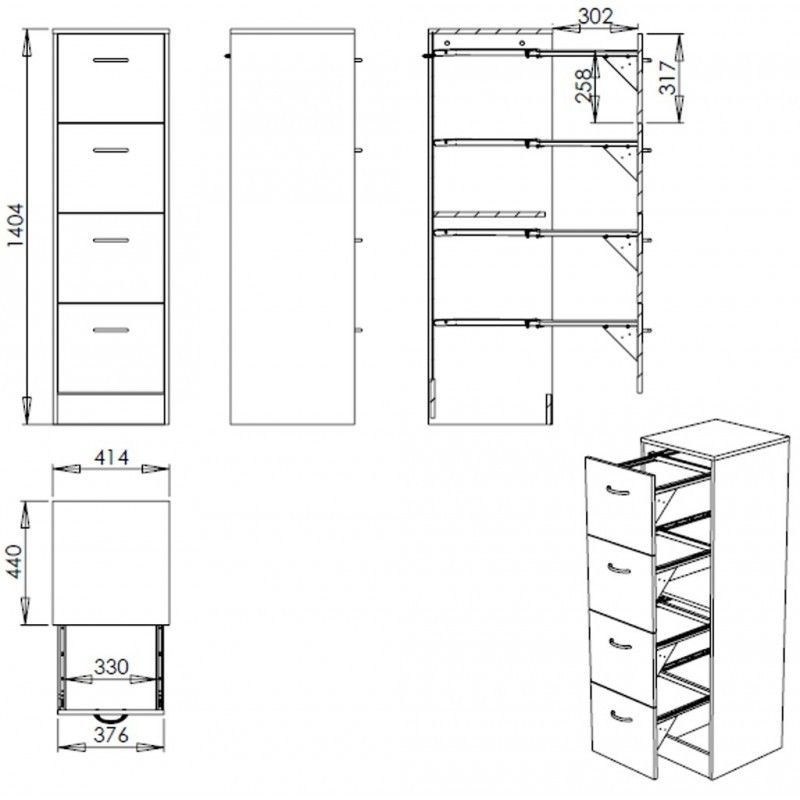 1404

302

258

317

414

440

330

376