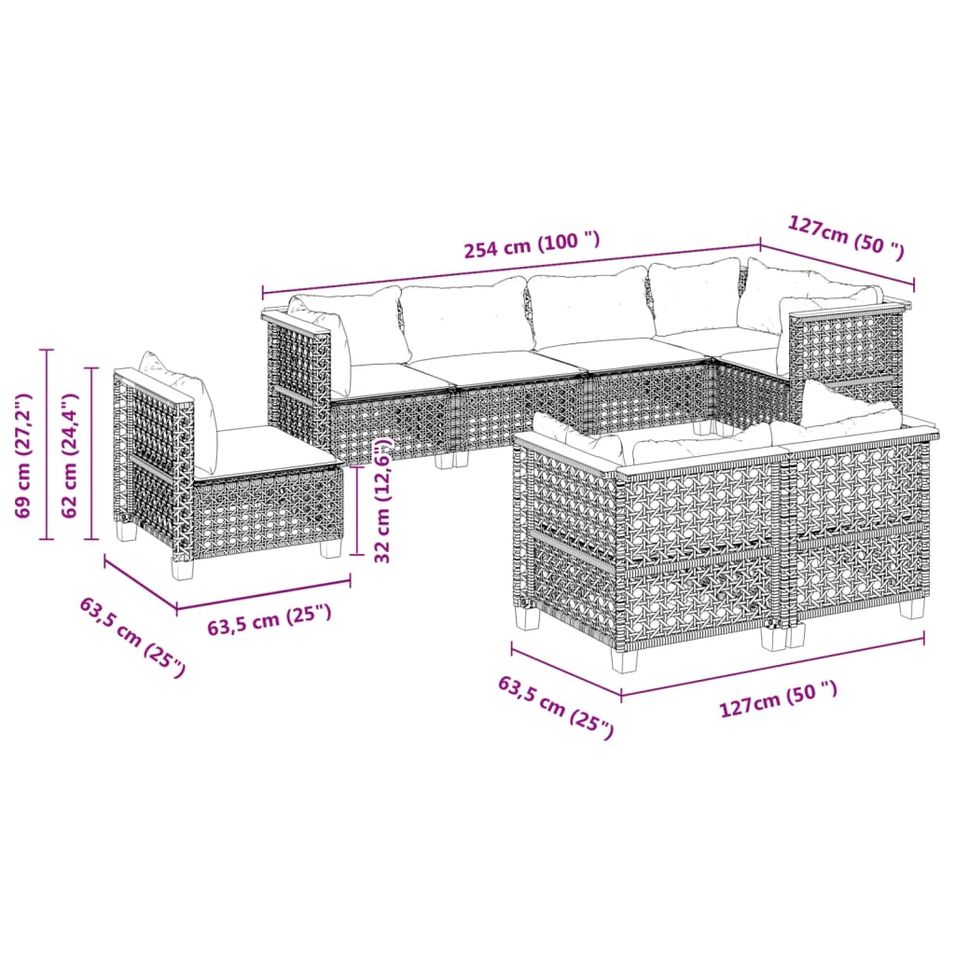 254 cm (100 ")
127cm (50 ")
69 cm (27,2")
62 cm (24,4")
32 cm (12,6")
63,5 cm (25")
63,5 cm (25")
63,5 cm (25")
127cm (50 ")