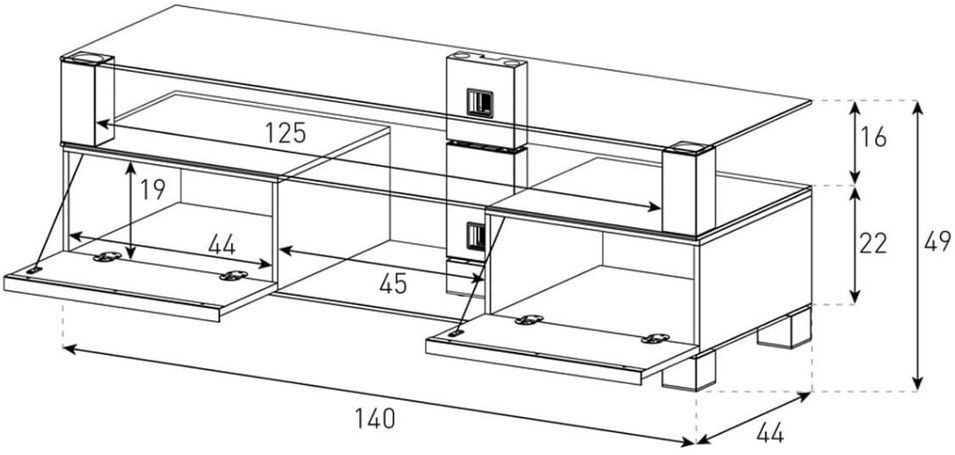 125
16
19
44
45
22
49
140
44