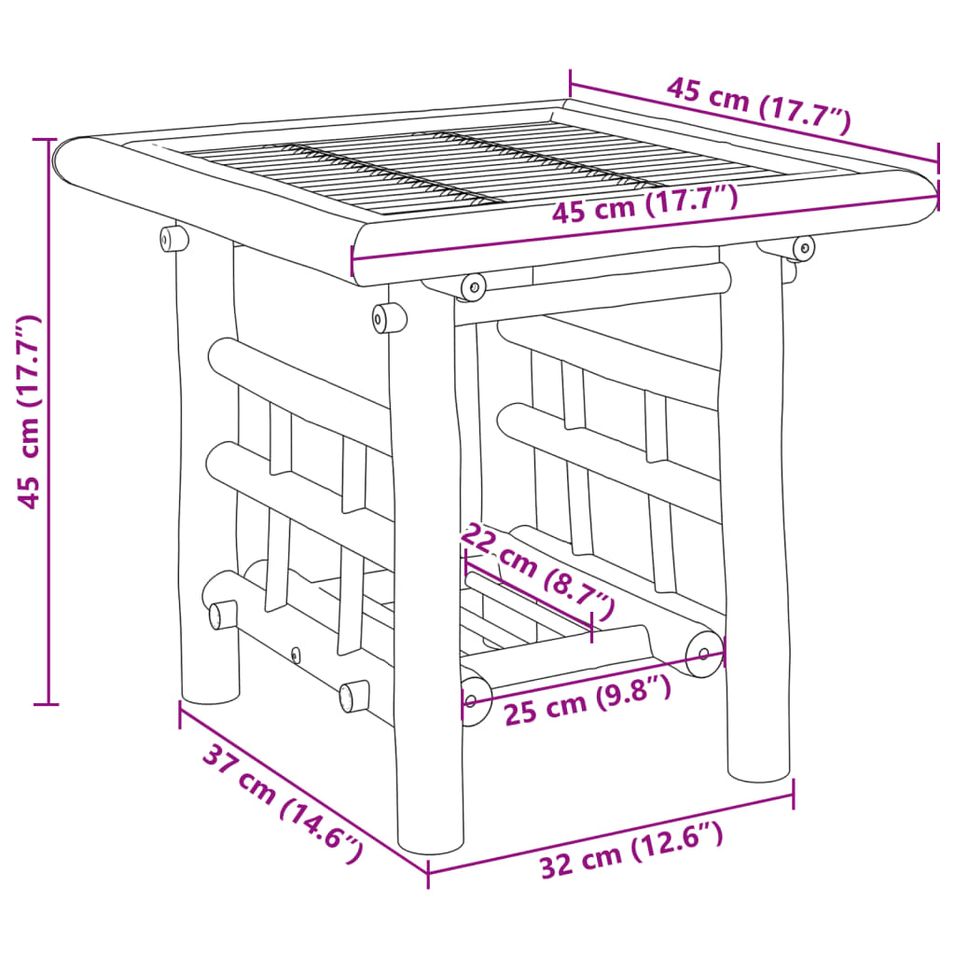 45 cm (17.7")
45 cm (17.7")
45 cm (17.7")
22 cm (8.7")
25 cm (9.8")
37 cm (14.6")
32 cm (12.6")