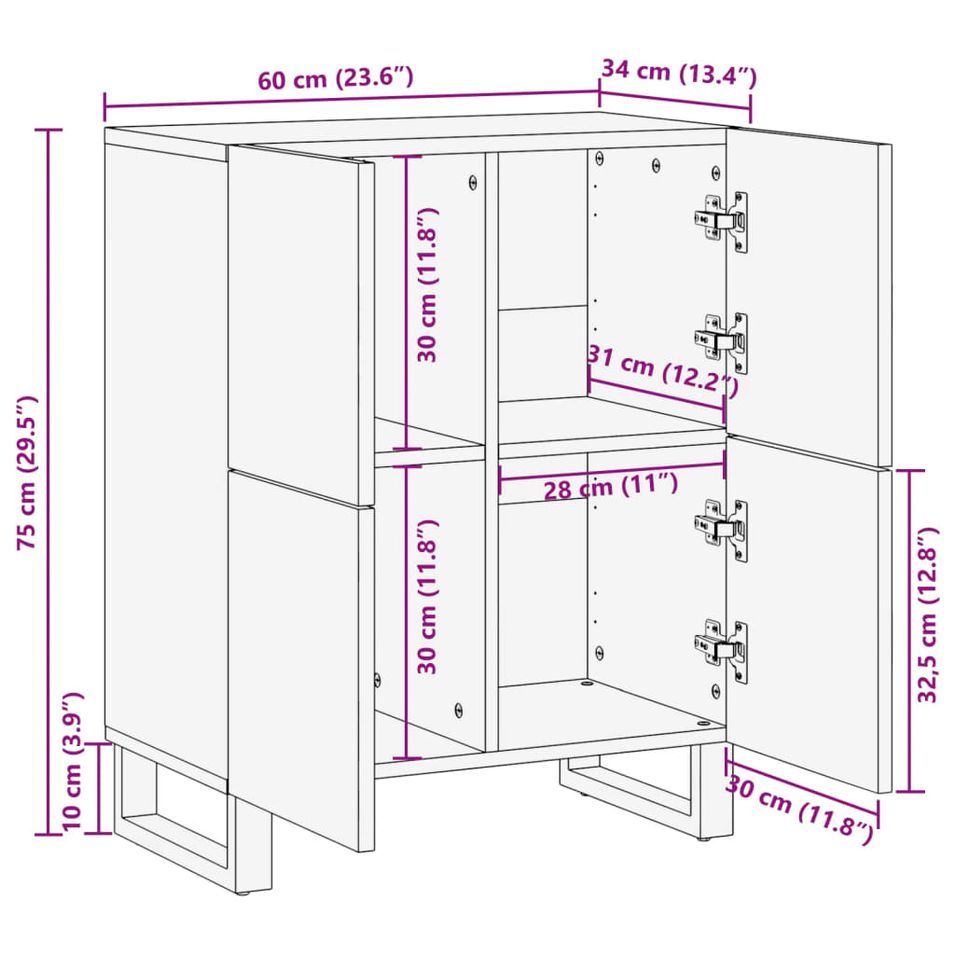 60 cm (23.6″)

34 cm (13.4″)

75 cm (29.5″)

30 cm (11.8″)

31 cm (12.2″)

28 cm (11″)

30 cm (11.8″)

32,5 cm (12.8″)

10 cm (3.9″)

30 cm (11.8″)