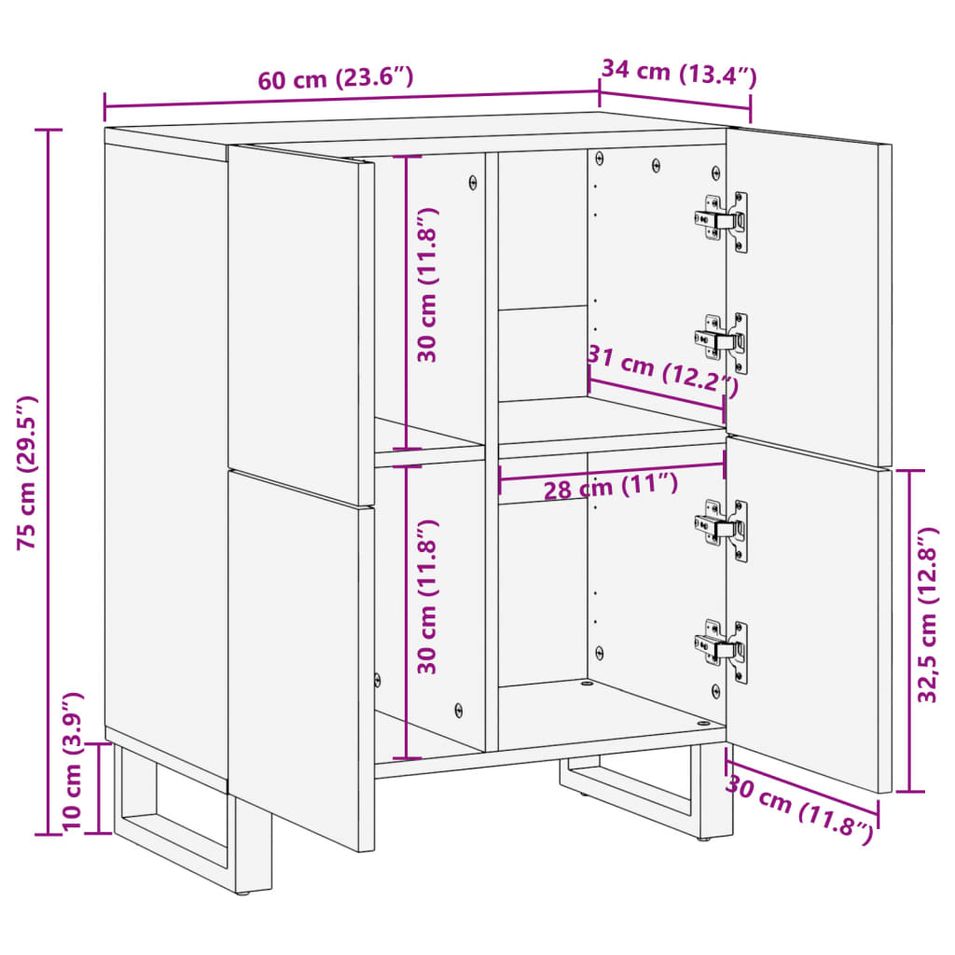 60 cm (23.6″)
34 cm (13.4″)
75 cm (29.5″)
30 cm (11.8″)
31 cm (12.2″)
28 cm (11″)
30 cm (11.8″)
32,5 cm (12.8″)
10 cm (3.9″)
30 cm (11.8″)