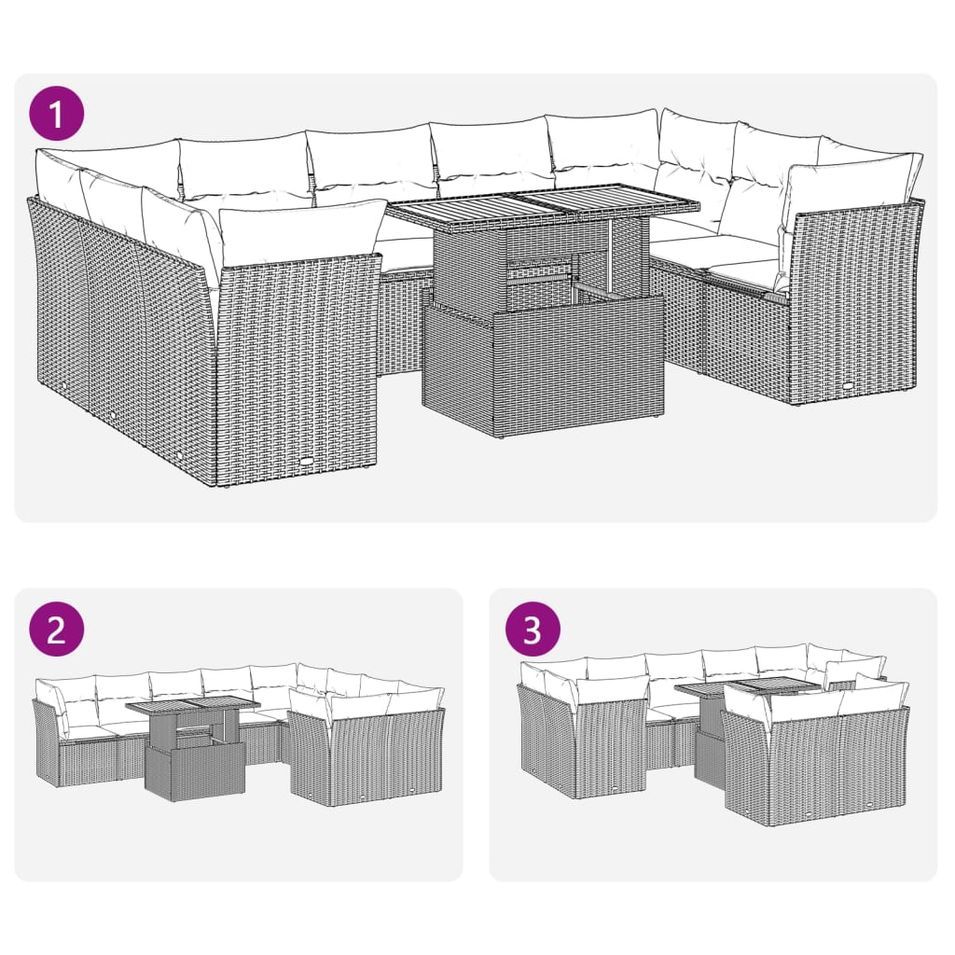 1

2

3