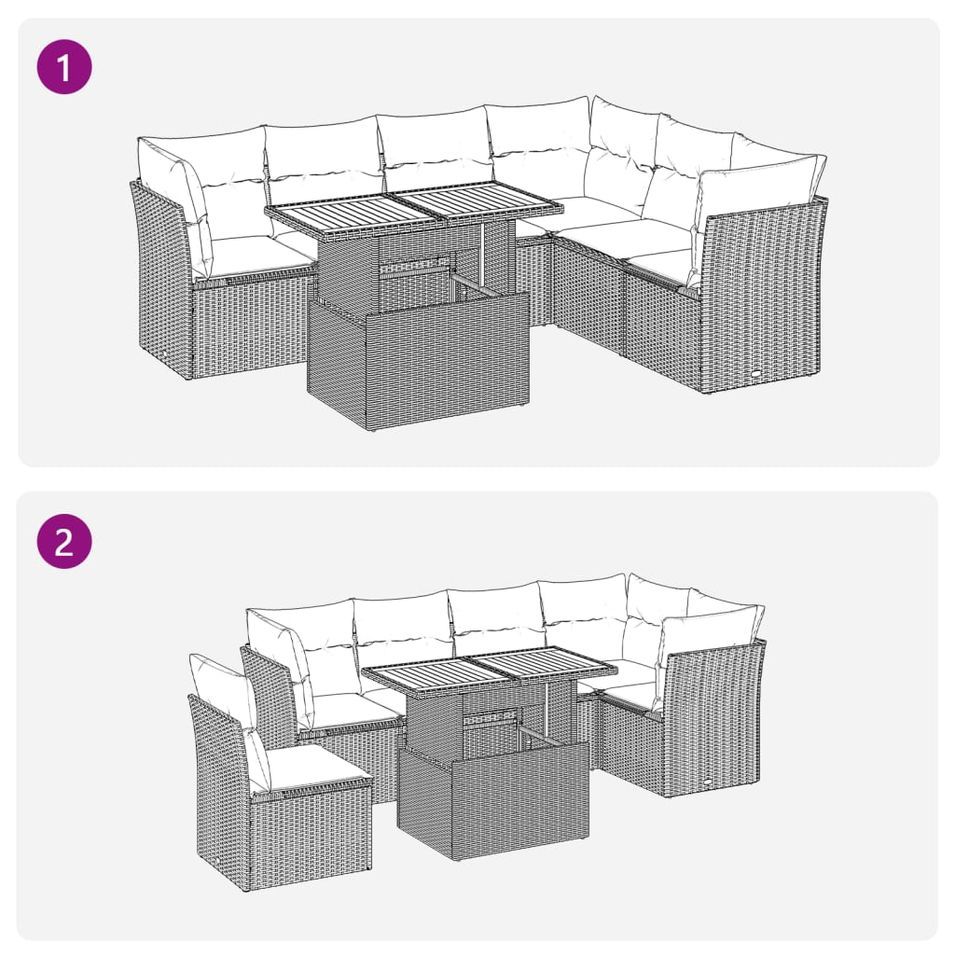 1

2