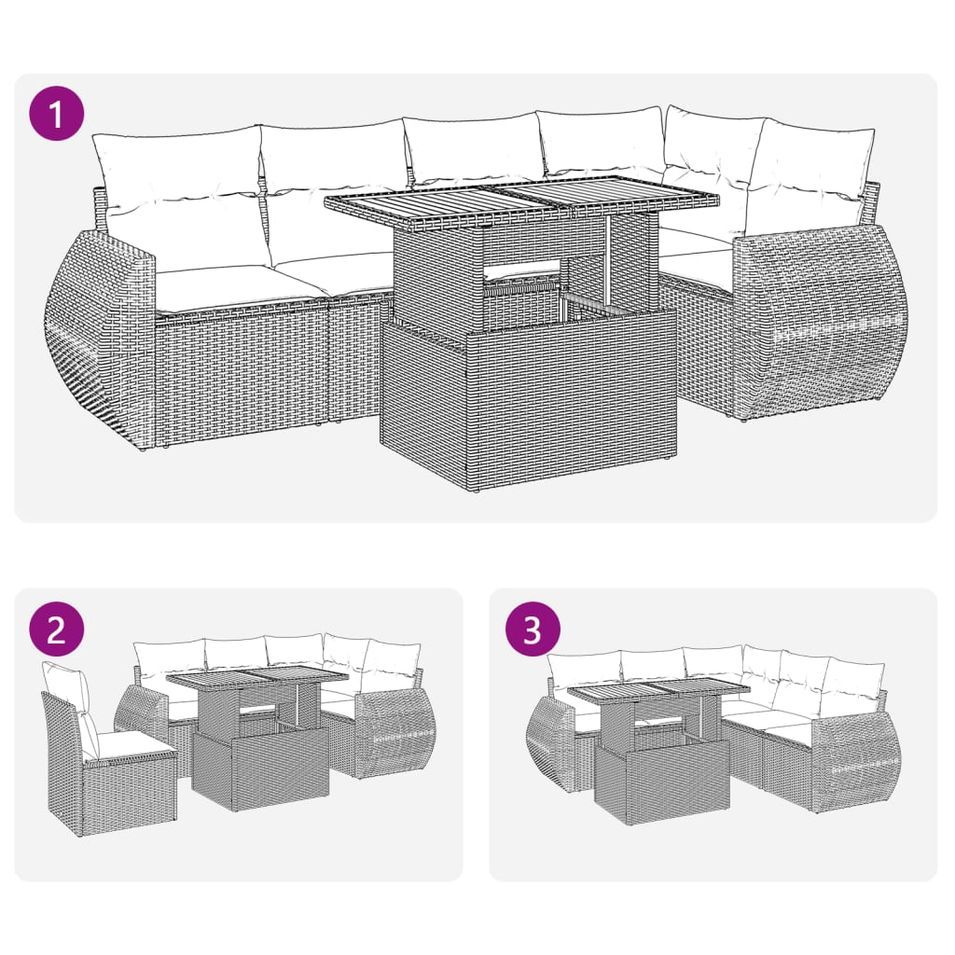 1

2

3