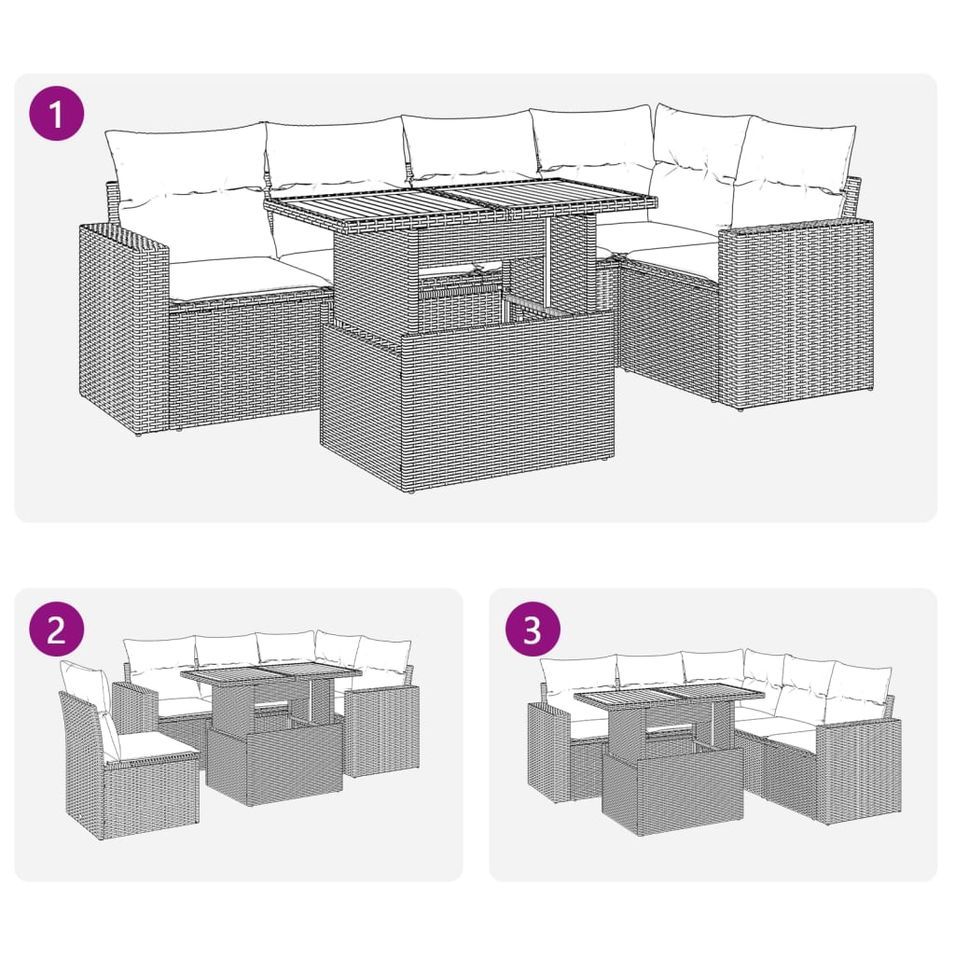 1

2

3