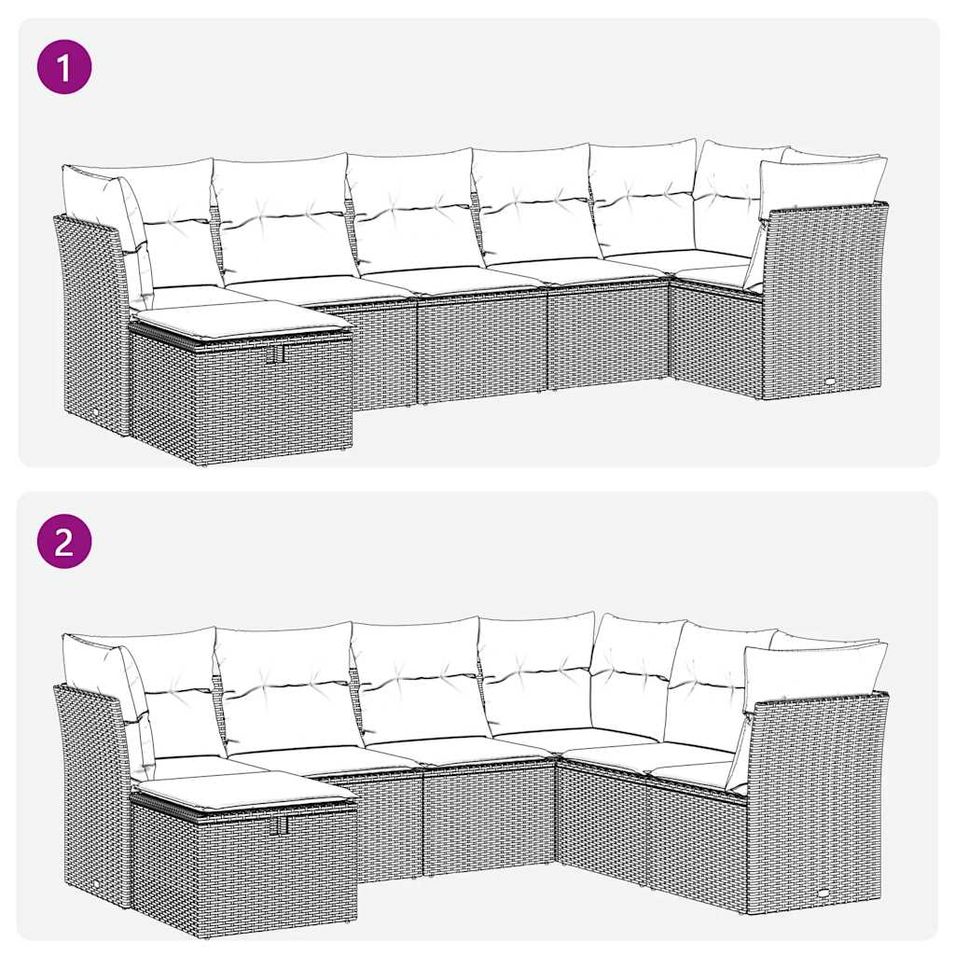 1

2