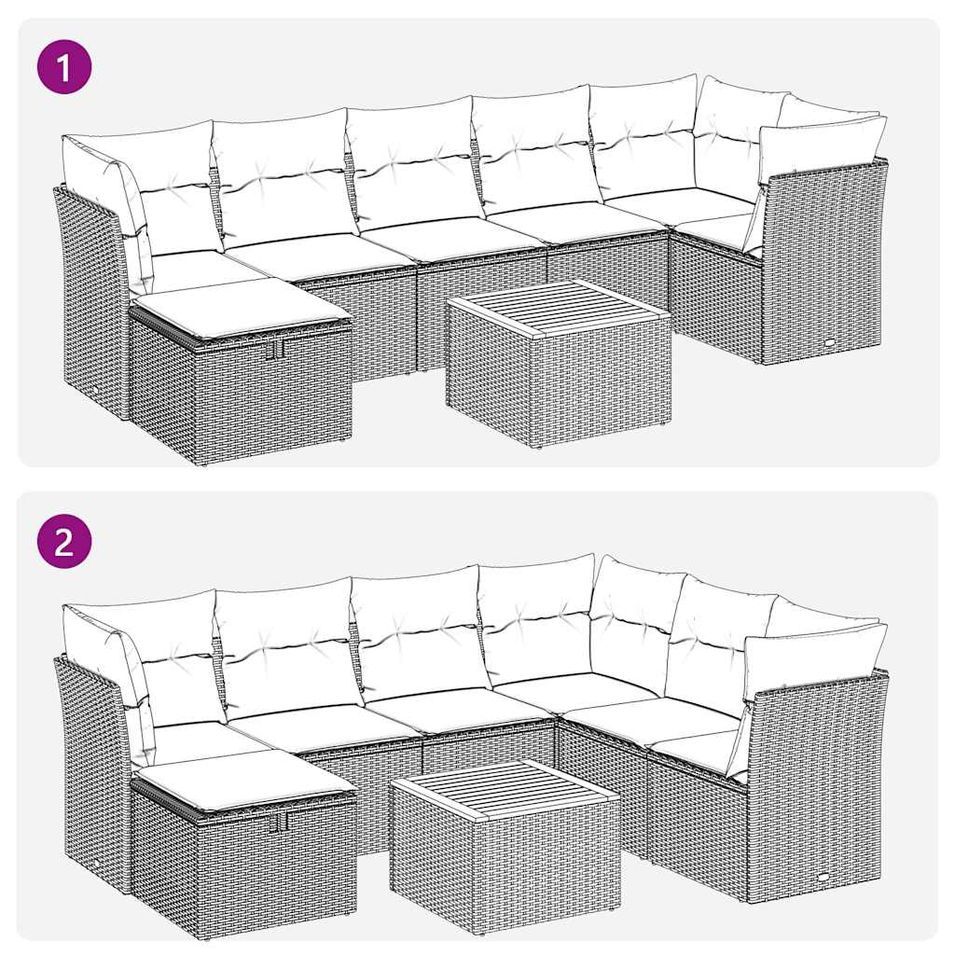 1

2