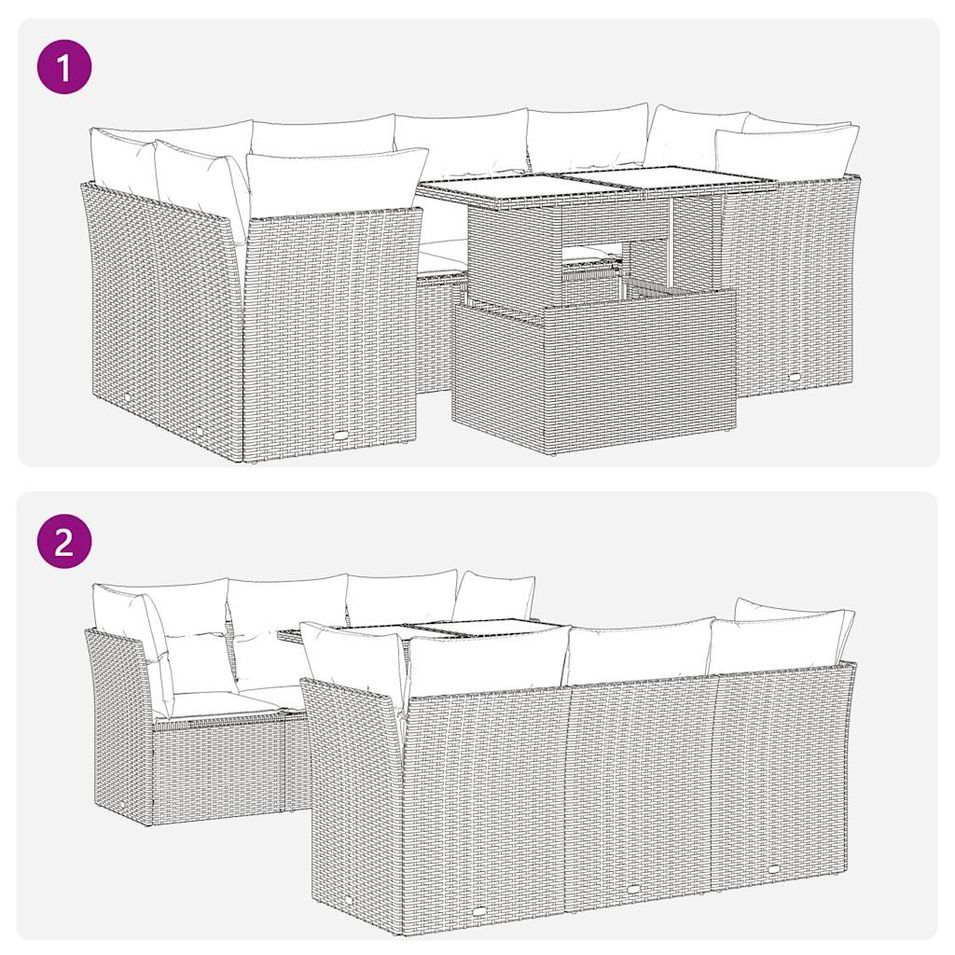 1

2