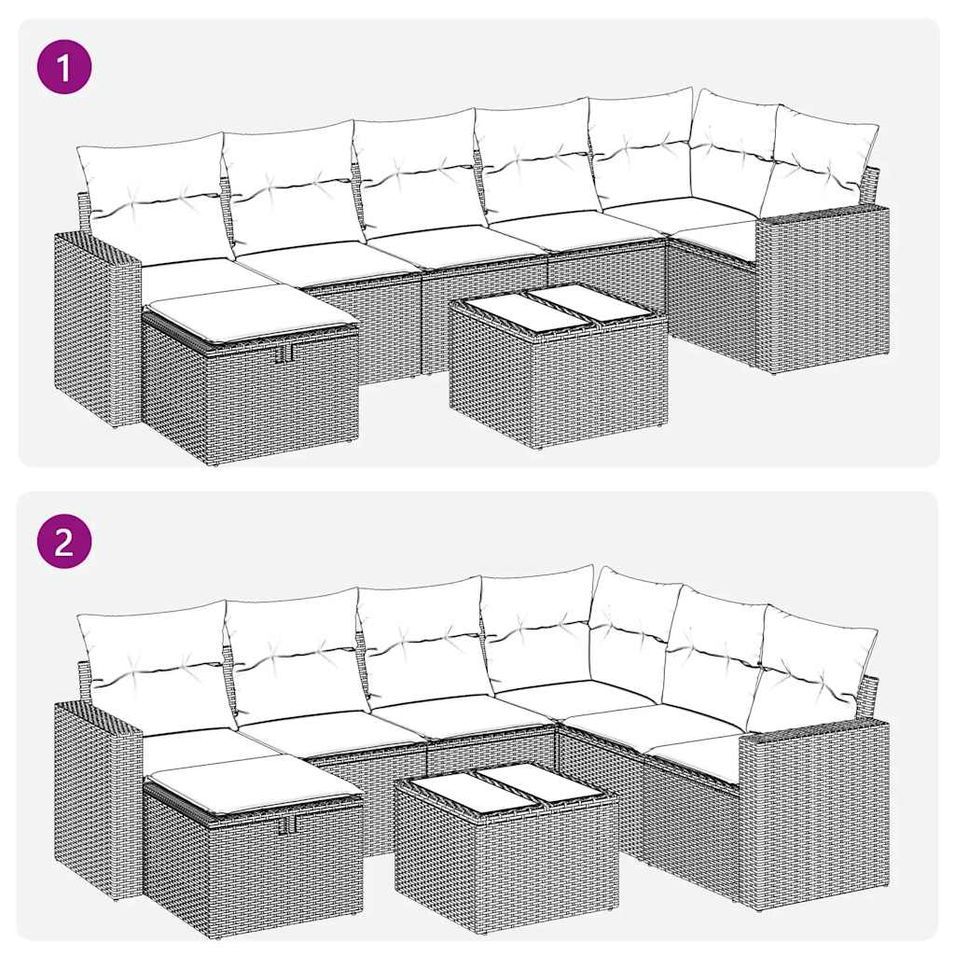 1

2