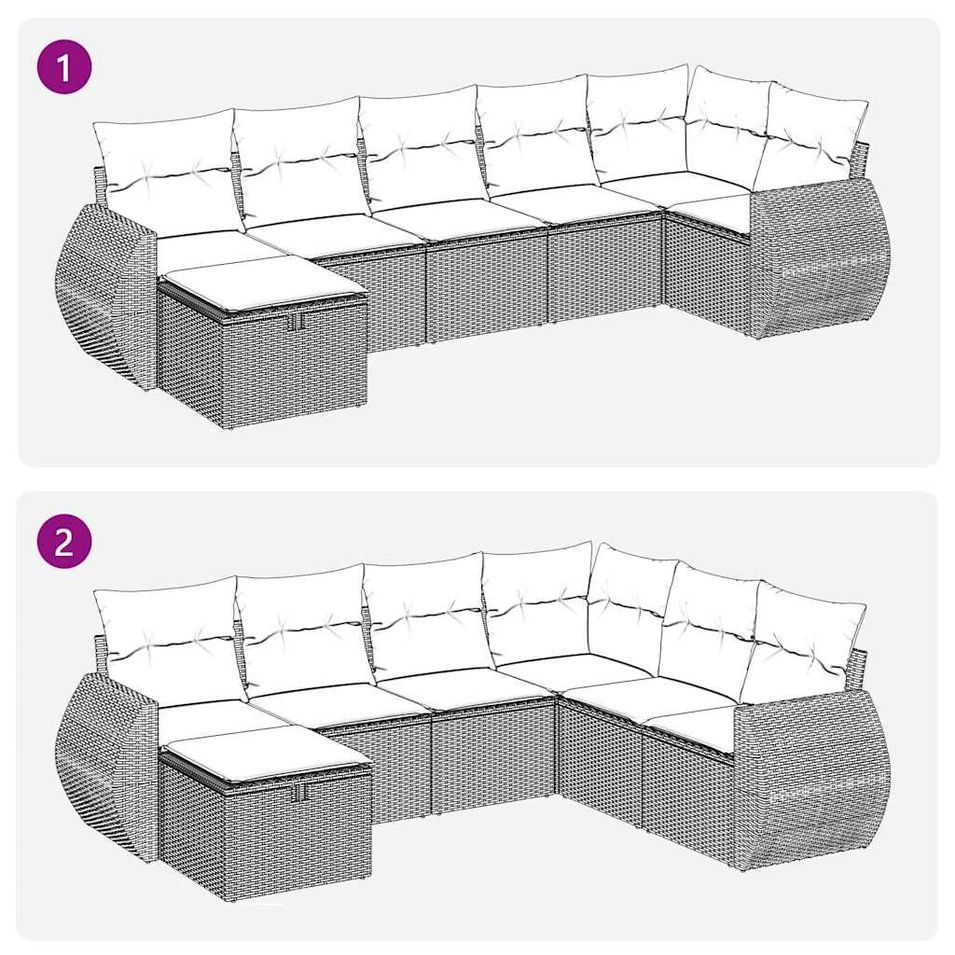 1

2