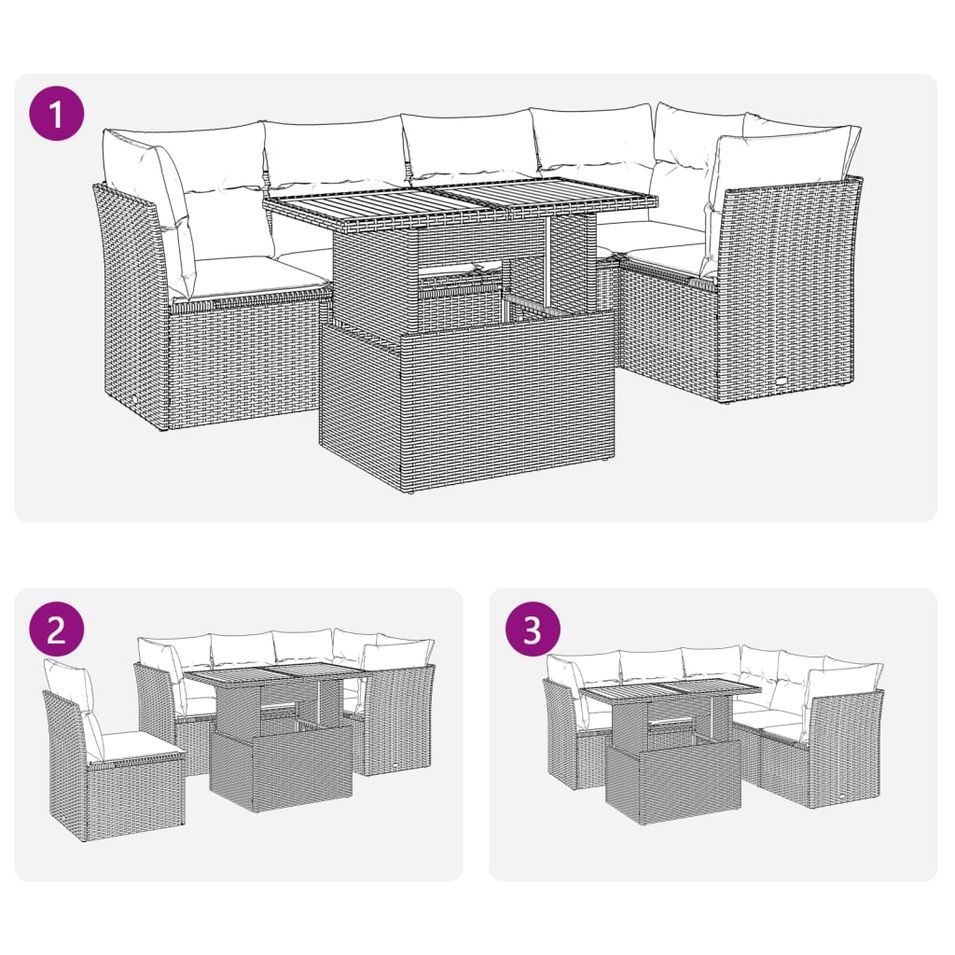 1

2

3