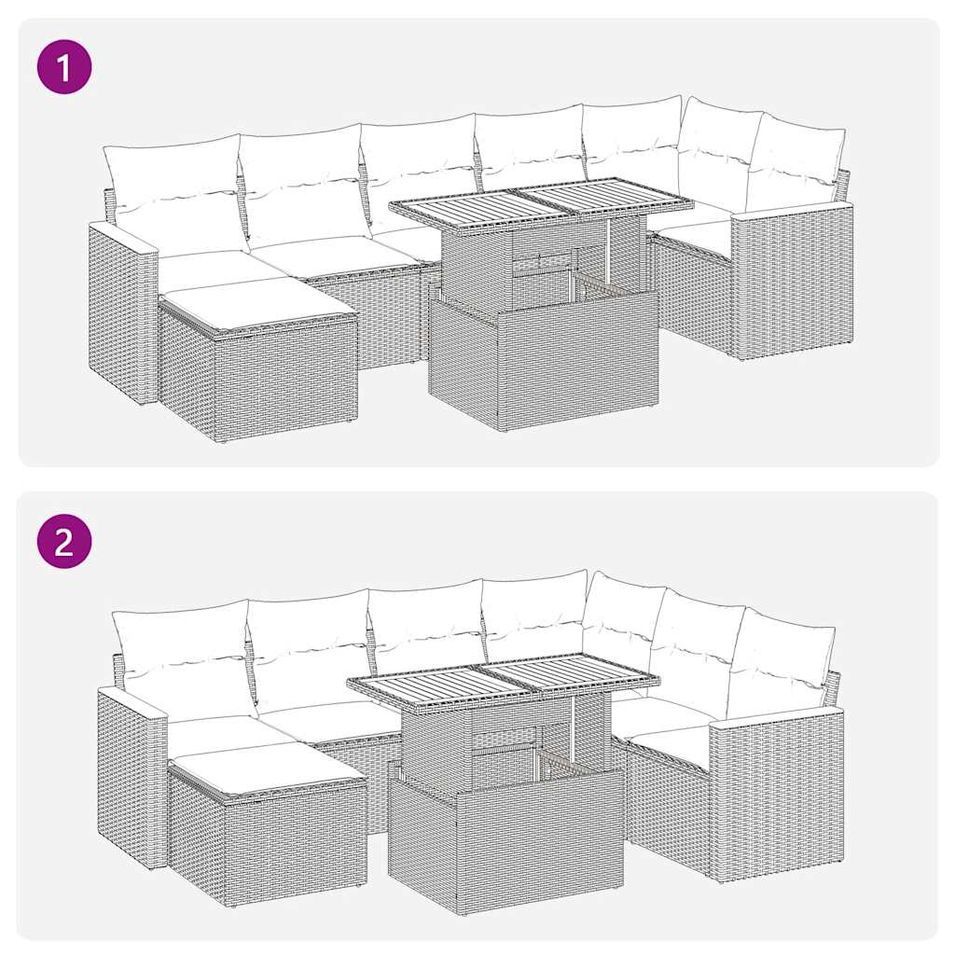 1

2