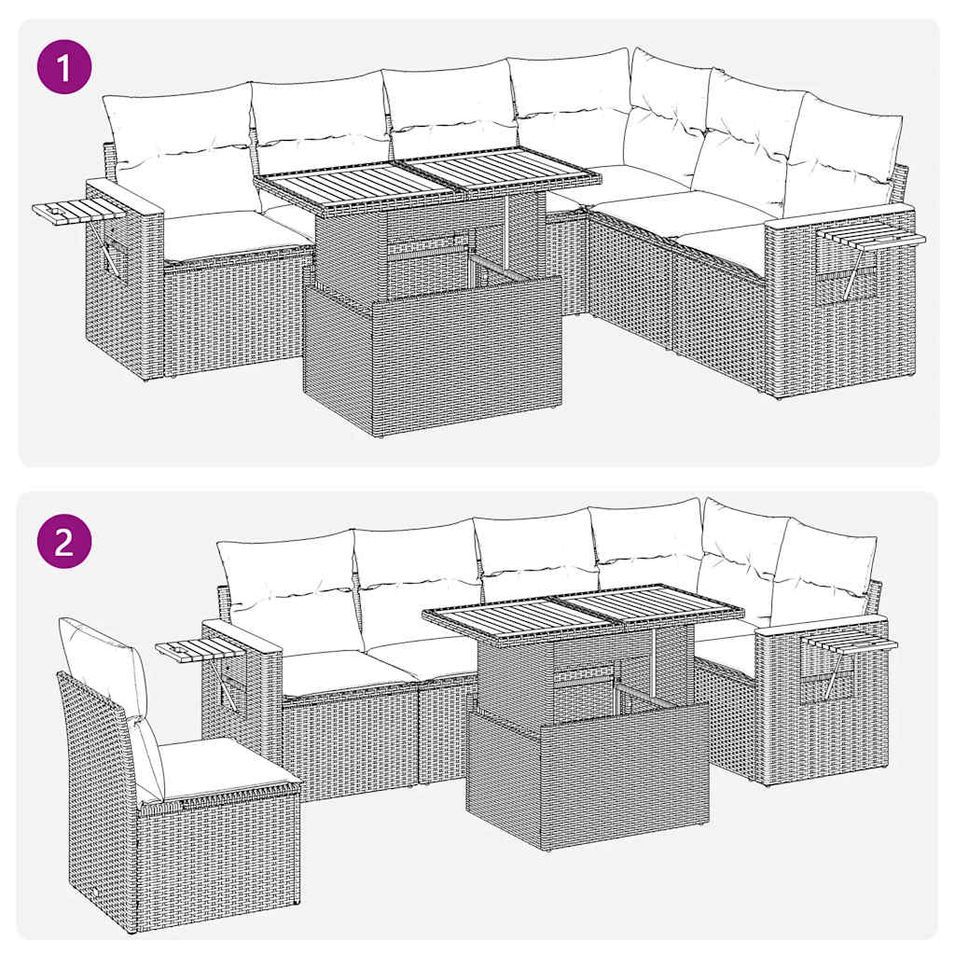 1

2