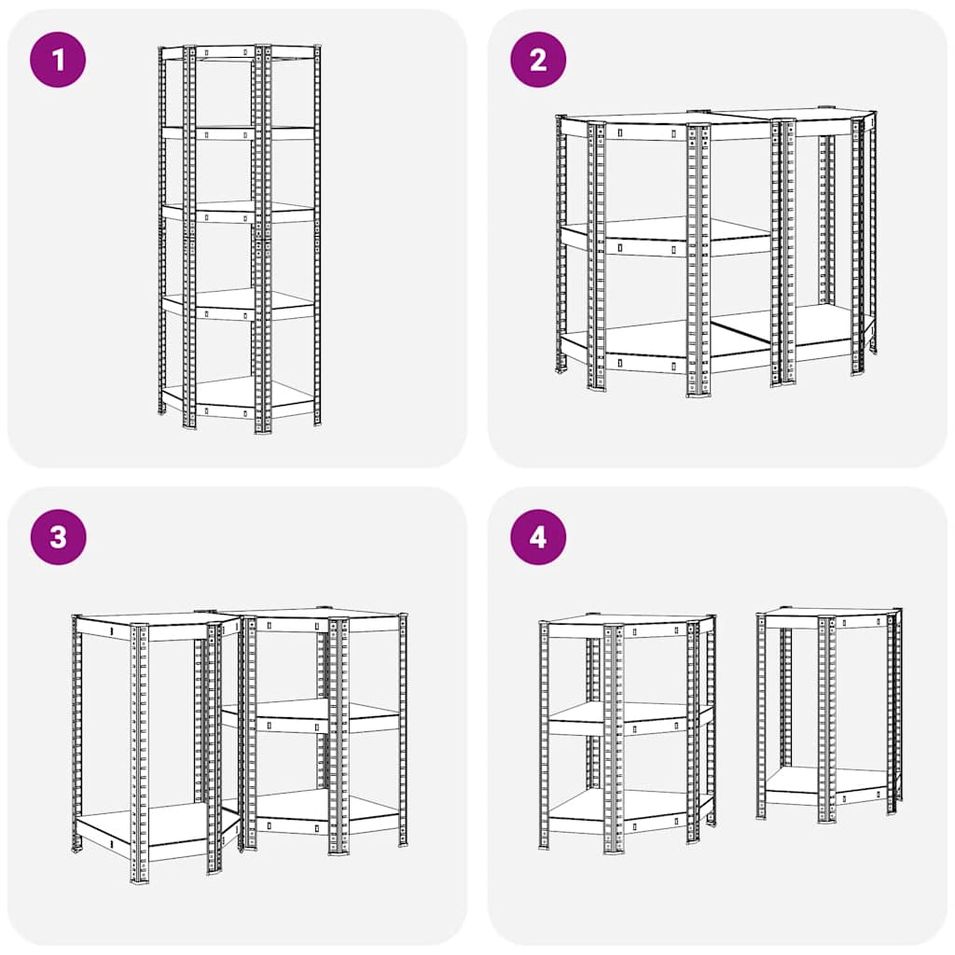 1

2

3

4