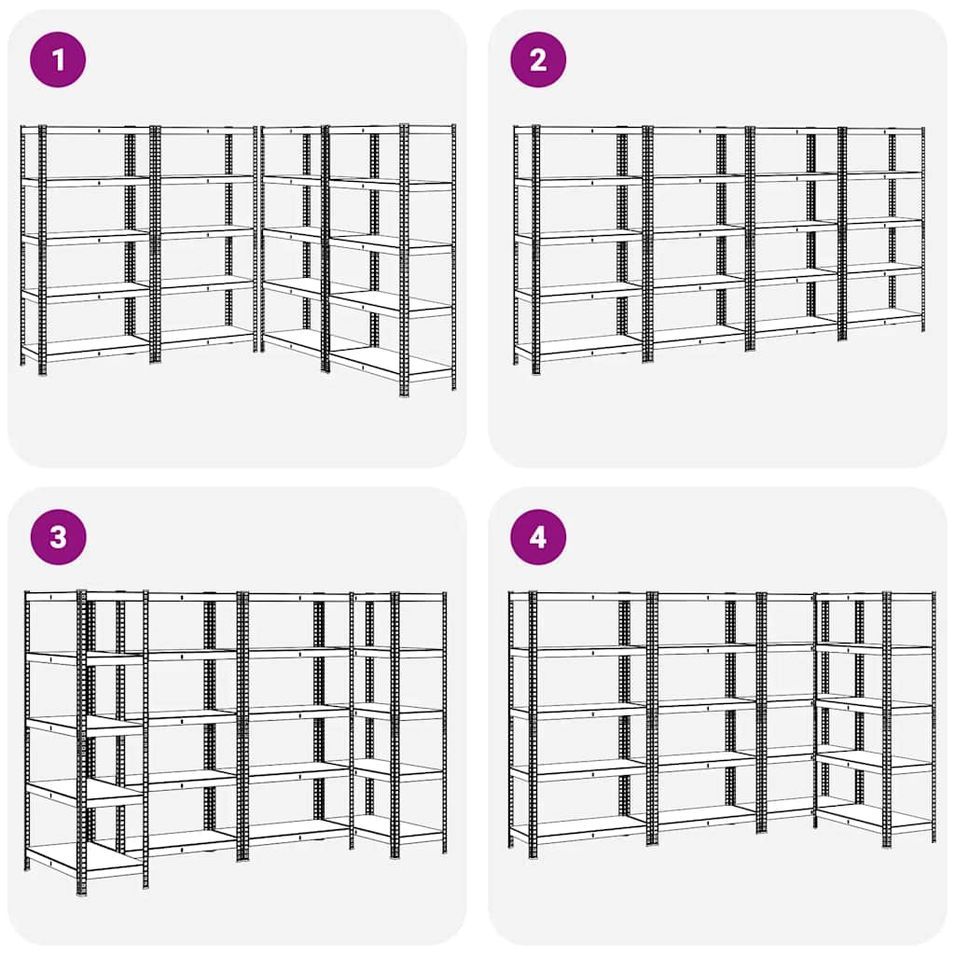 1

2

3

4