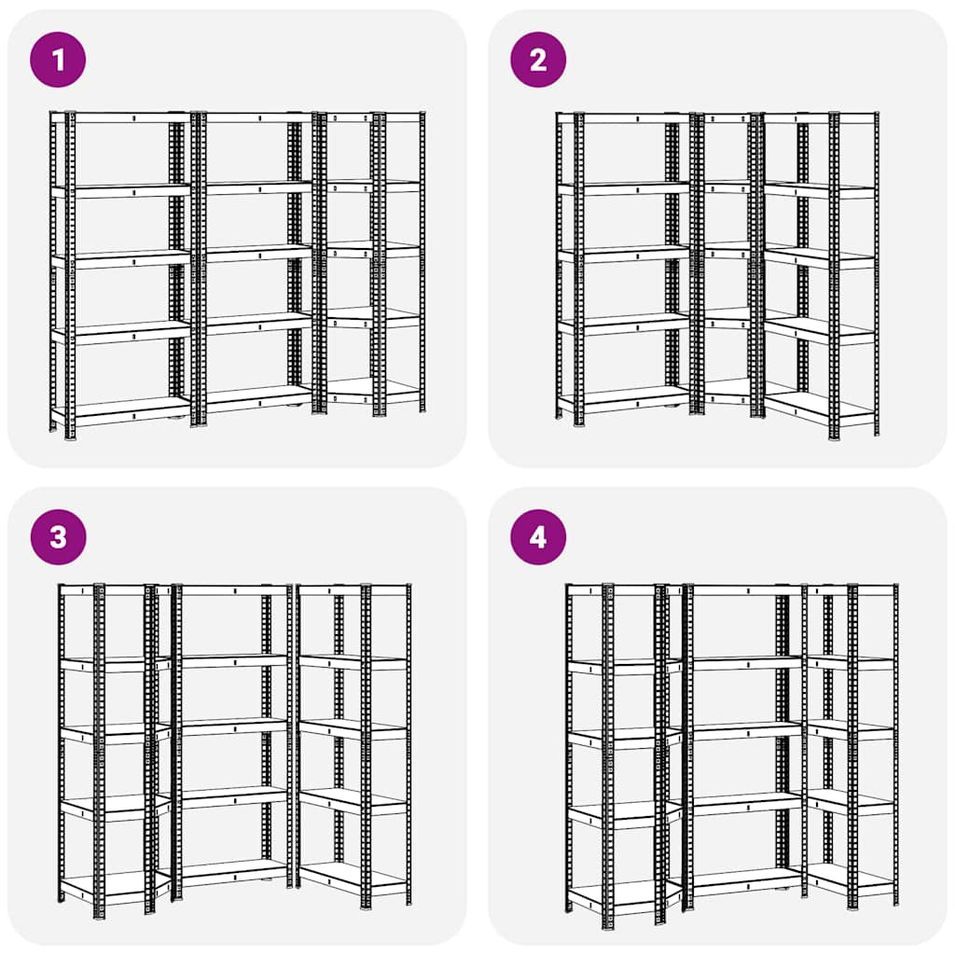 1

2

3

4