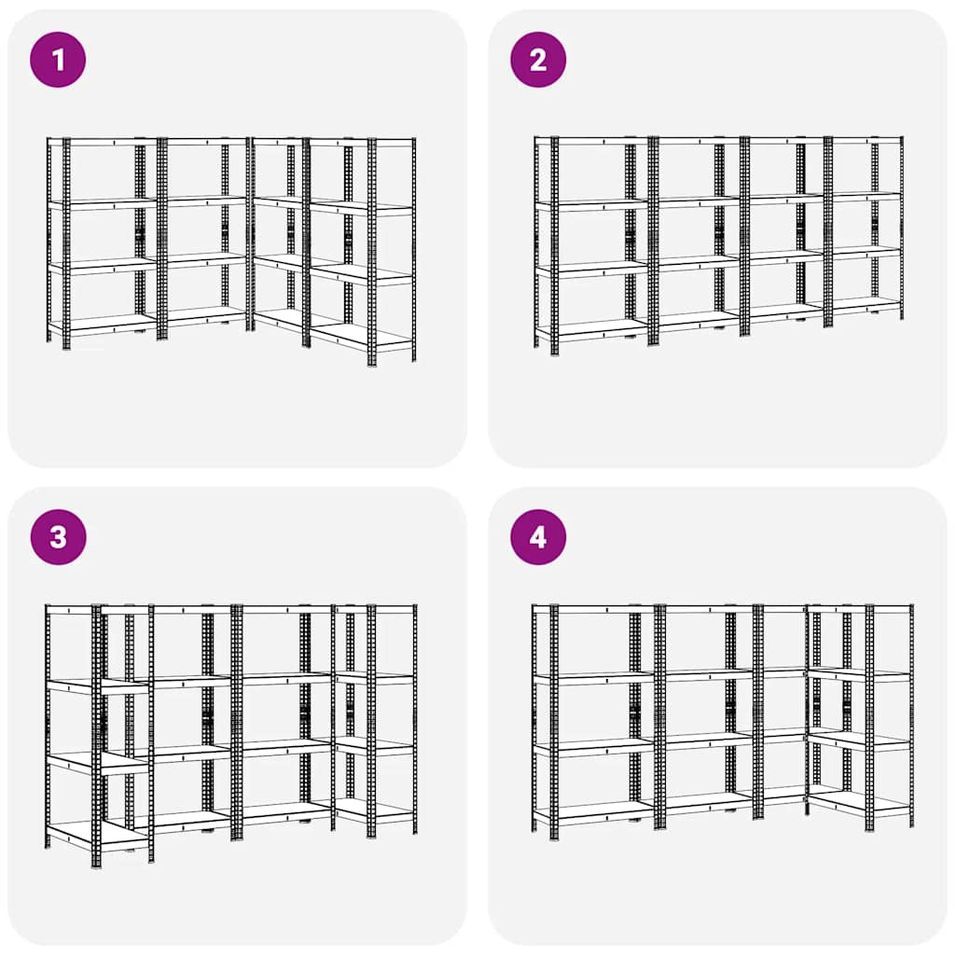 1

2

3

4