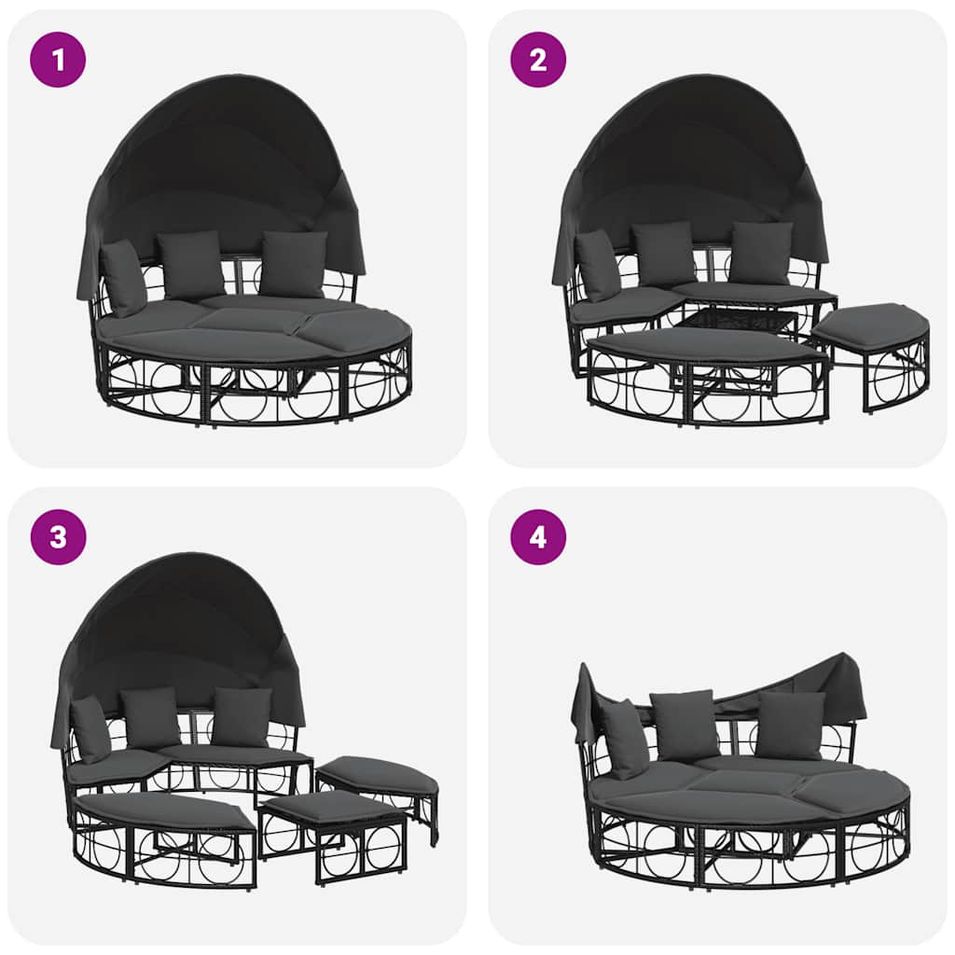 1

2

3

4