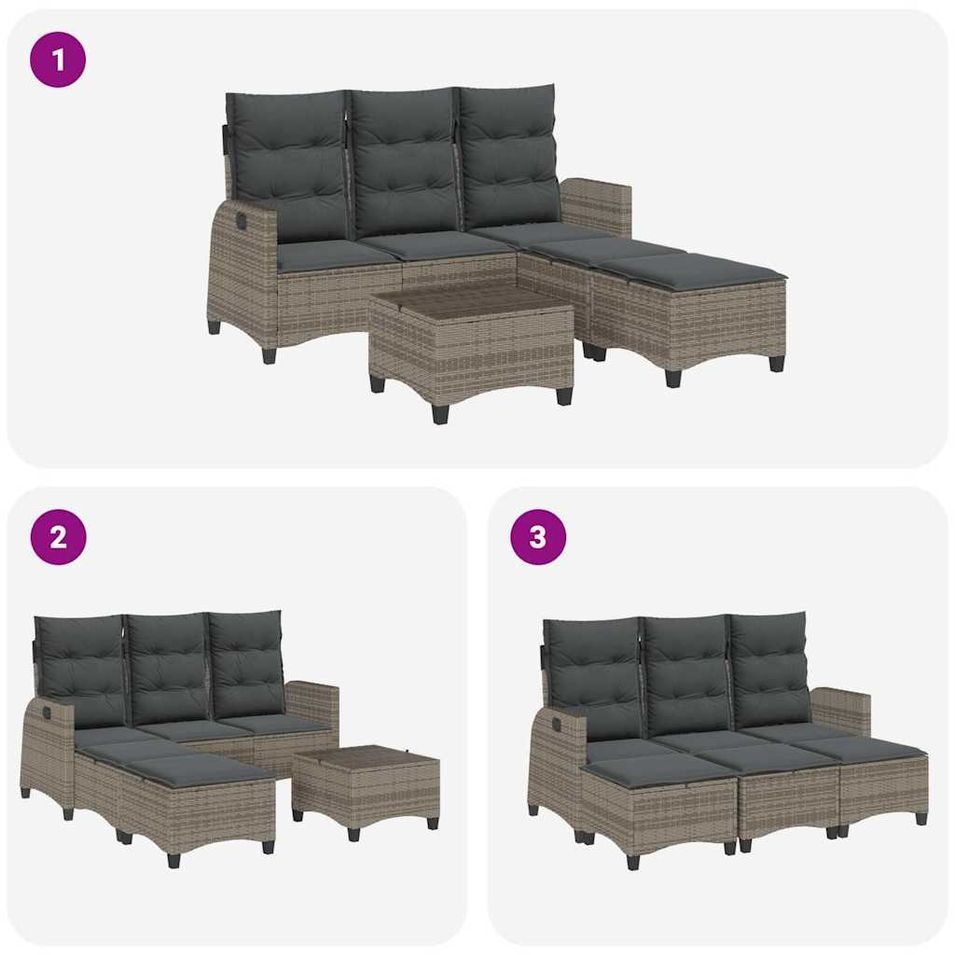 1

2

3